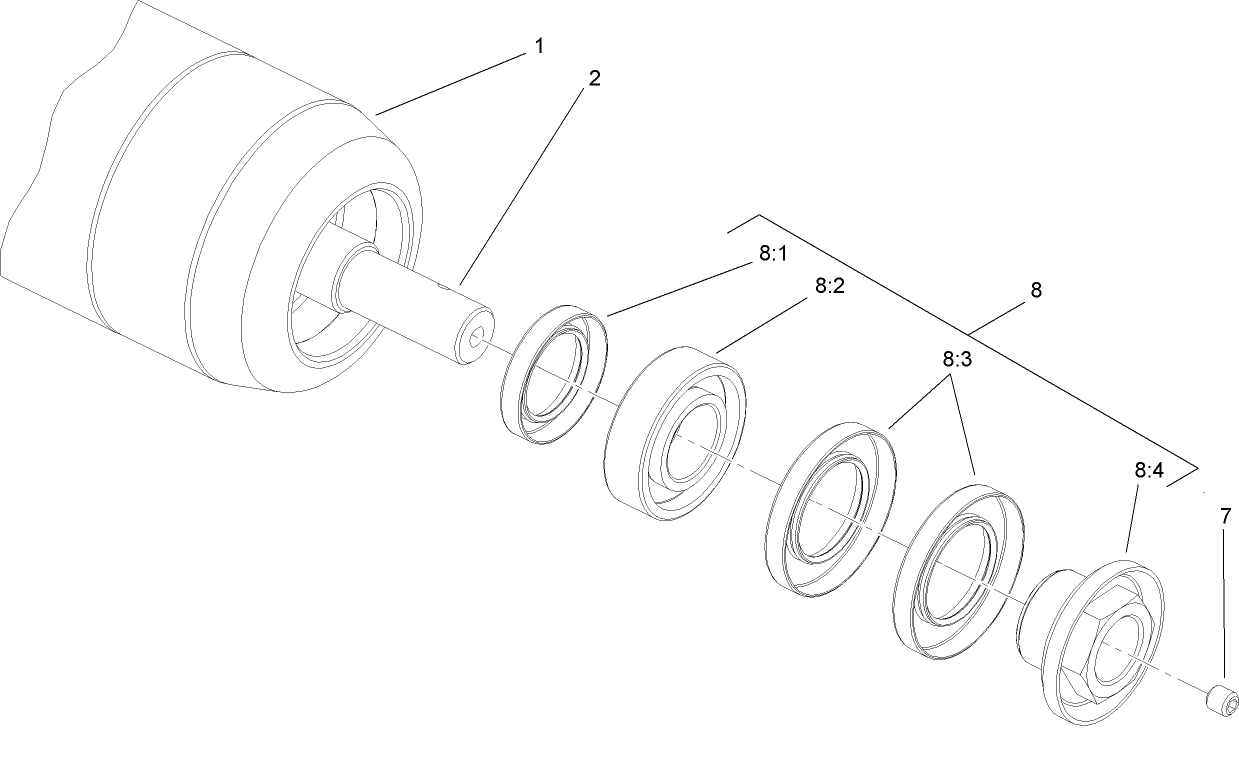 1
2
8:1
8:2
8
8:3
8:4
7