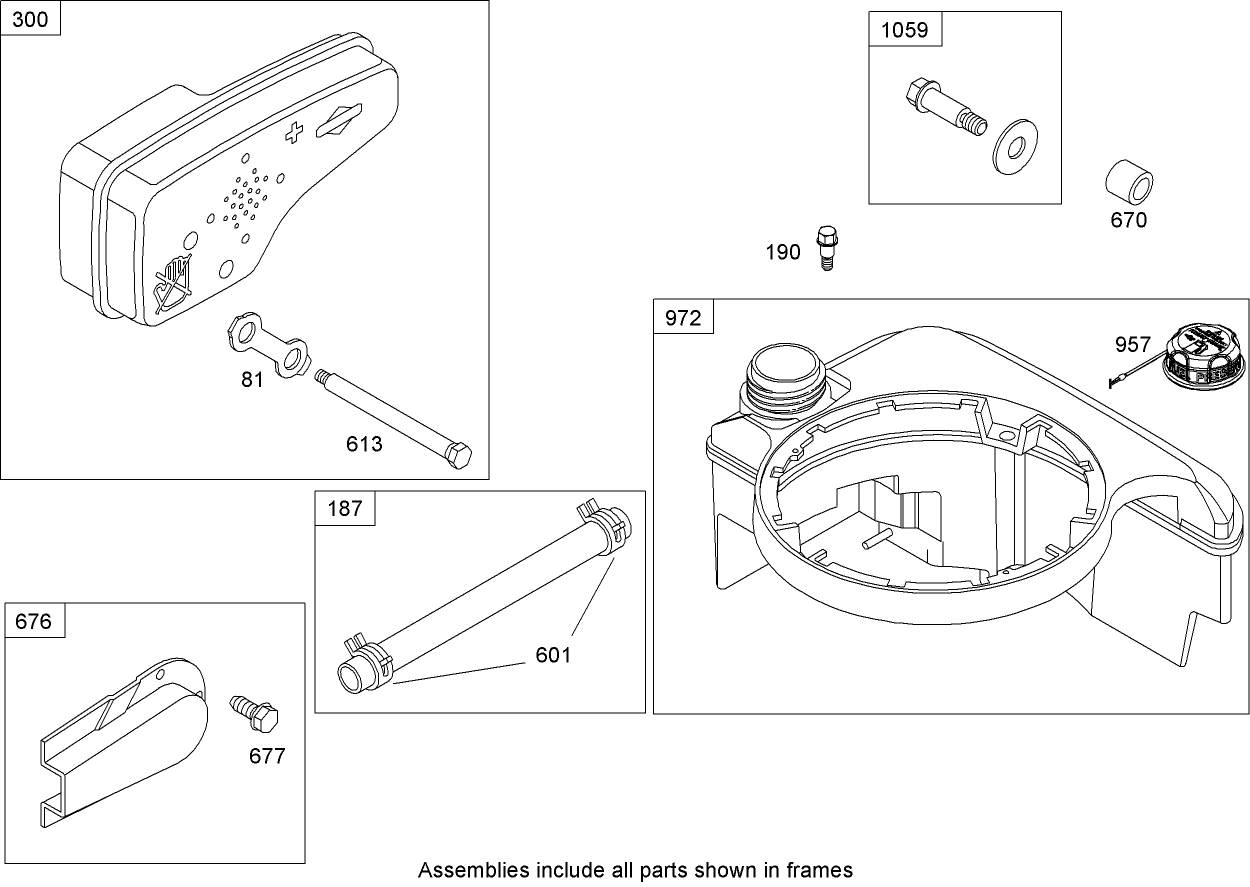 300

81

613

1059

670

190

972

957

187

601

676

677

Assemblies include all parts shown in frames