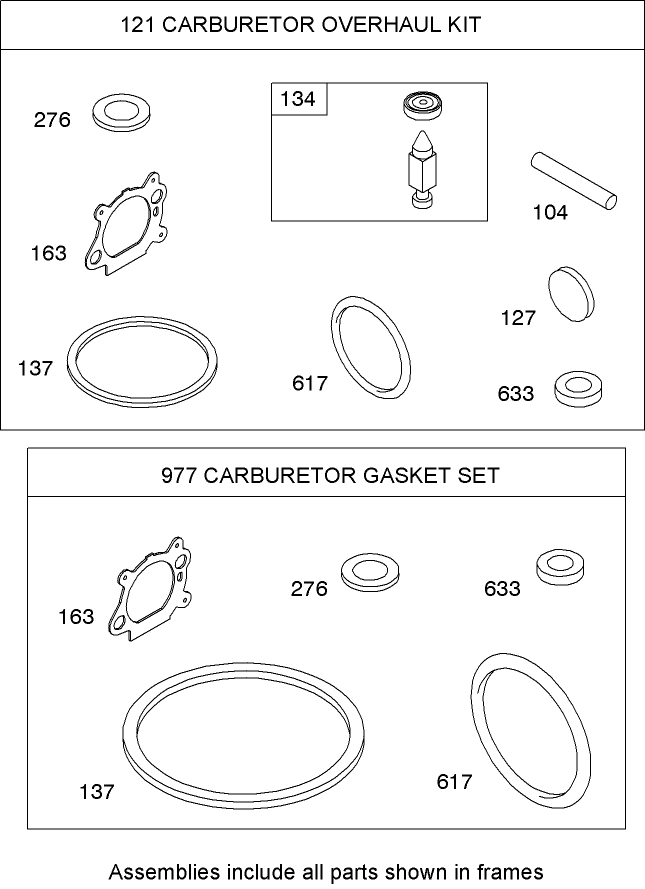 121 CARBURETOR OVERHAUL KIT

276

134

104

163

127

137

617

633

977 CARBURETOR GASKET SET

163

276

633

137

617

Assemblies include all parts shown in frames