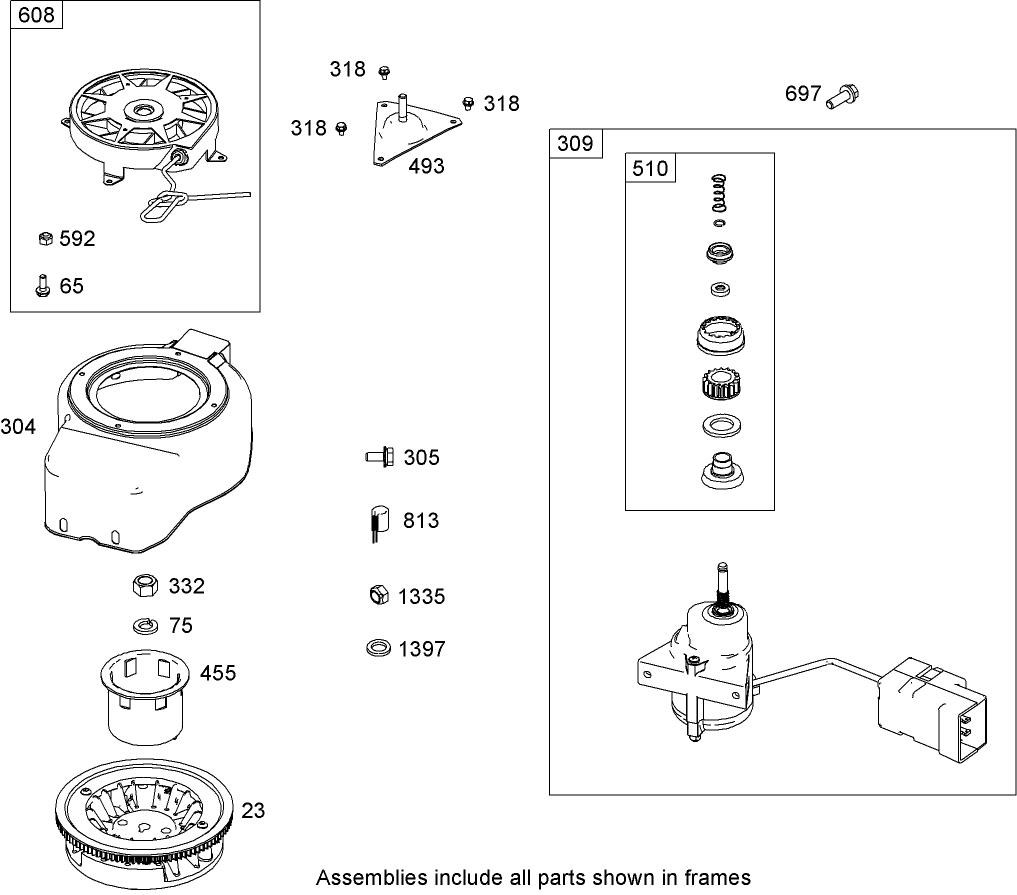 608

592

65

318

318

318

493

697

309

510

304

305

813

332

1335

75

1397

455

23

Assemblies include all parts shown in frames