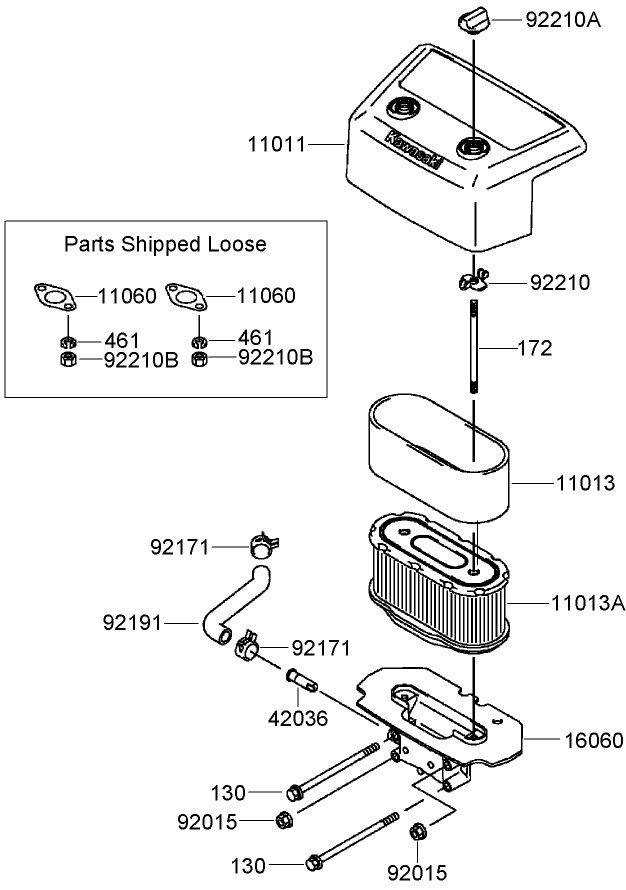 92210A
11011
Kawasaki
Parts Shipped Loose
11060
11060
461
461
92210B
92210B
92210
172
11013
92171
11013A
92191
92171
42036
16060
130
92015
130
92015