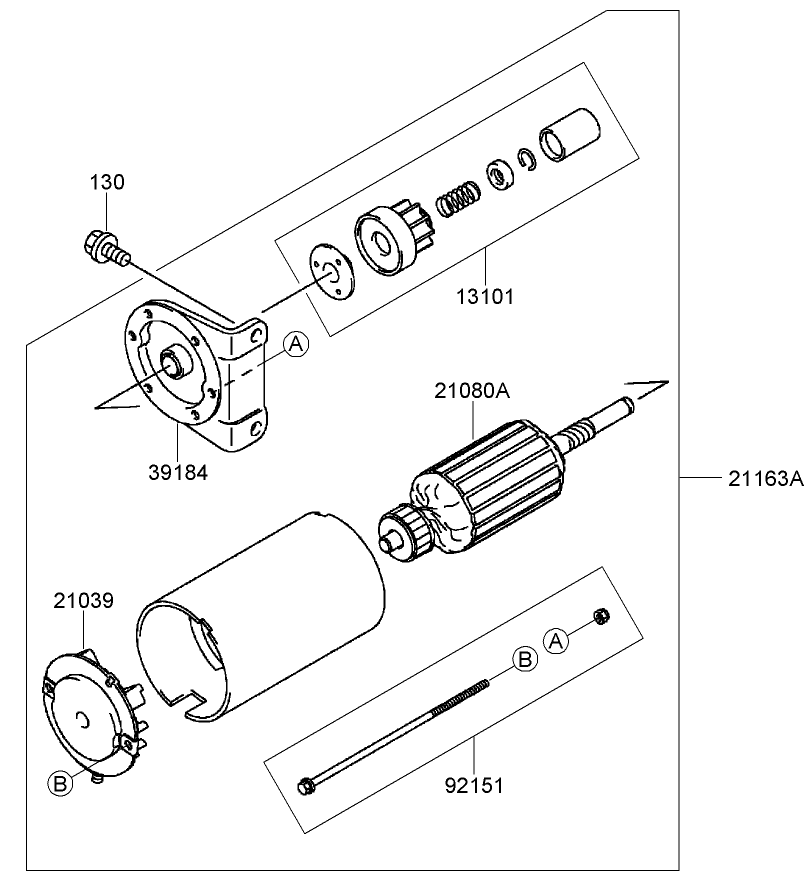 130

13101

A

21080A

39184

21163A

21039

A

B

B

92151