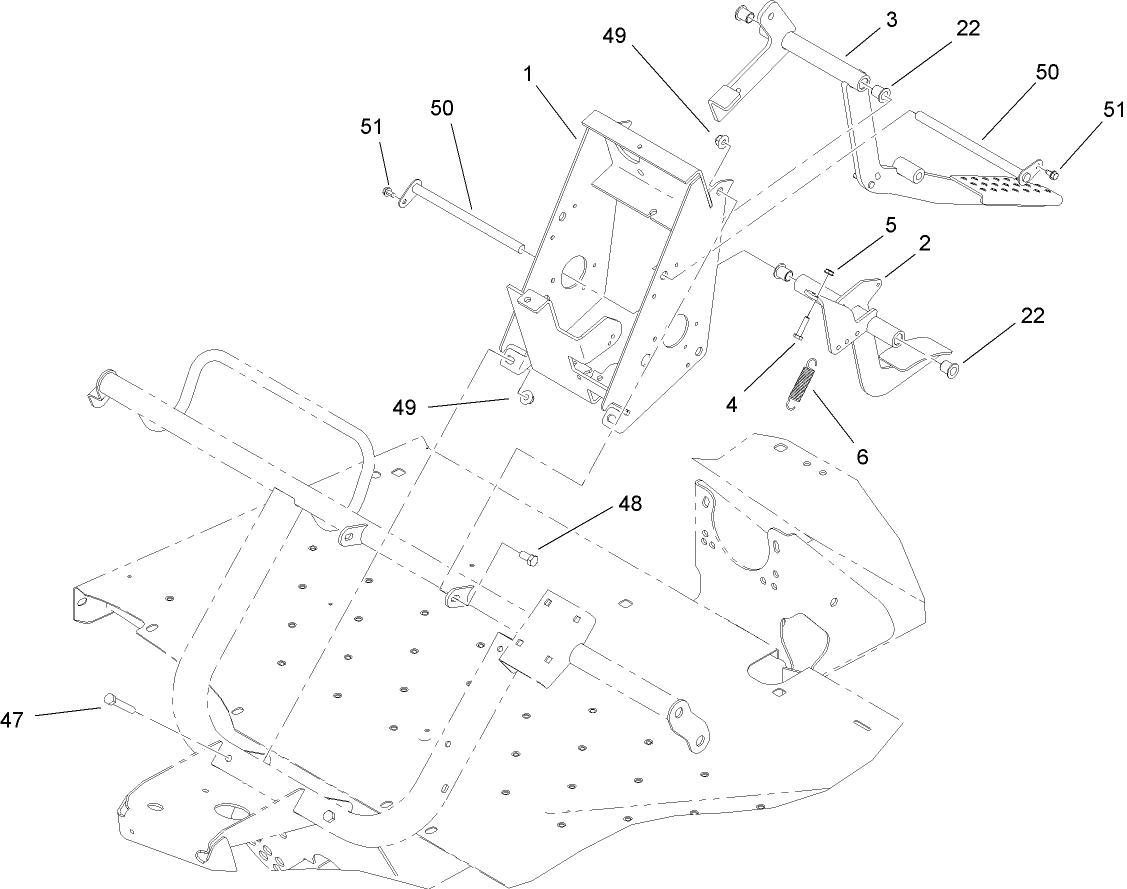 49
3
22
1
50
50
51
51
5
2
22
4
49
6
48
47