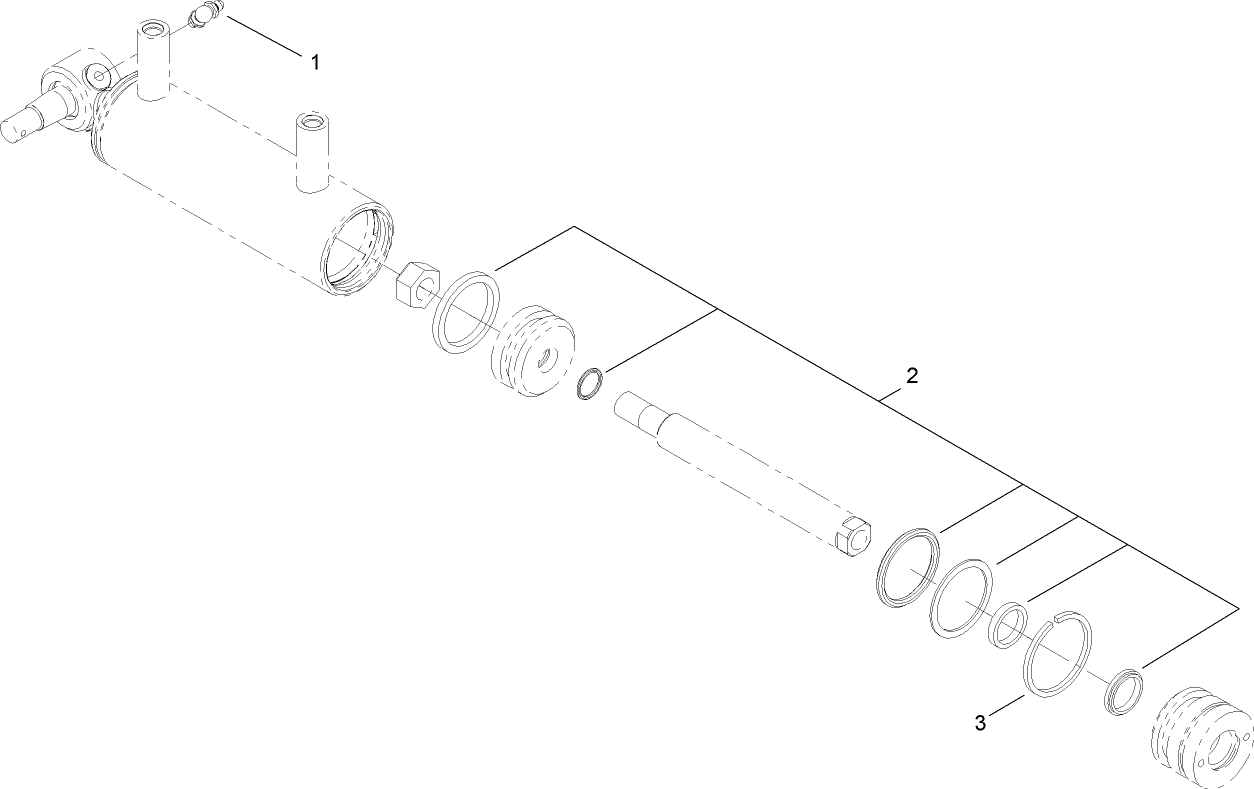 1

2

3