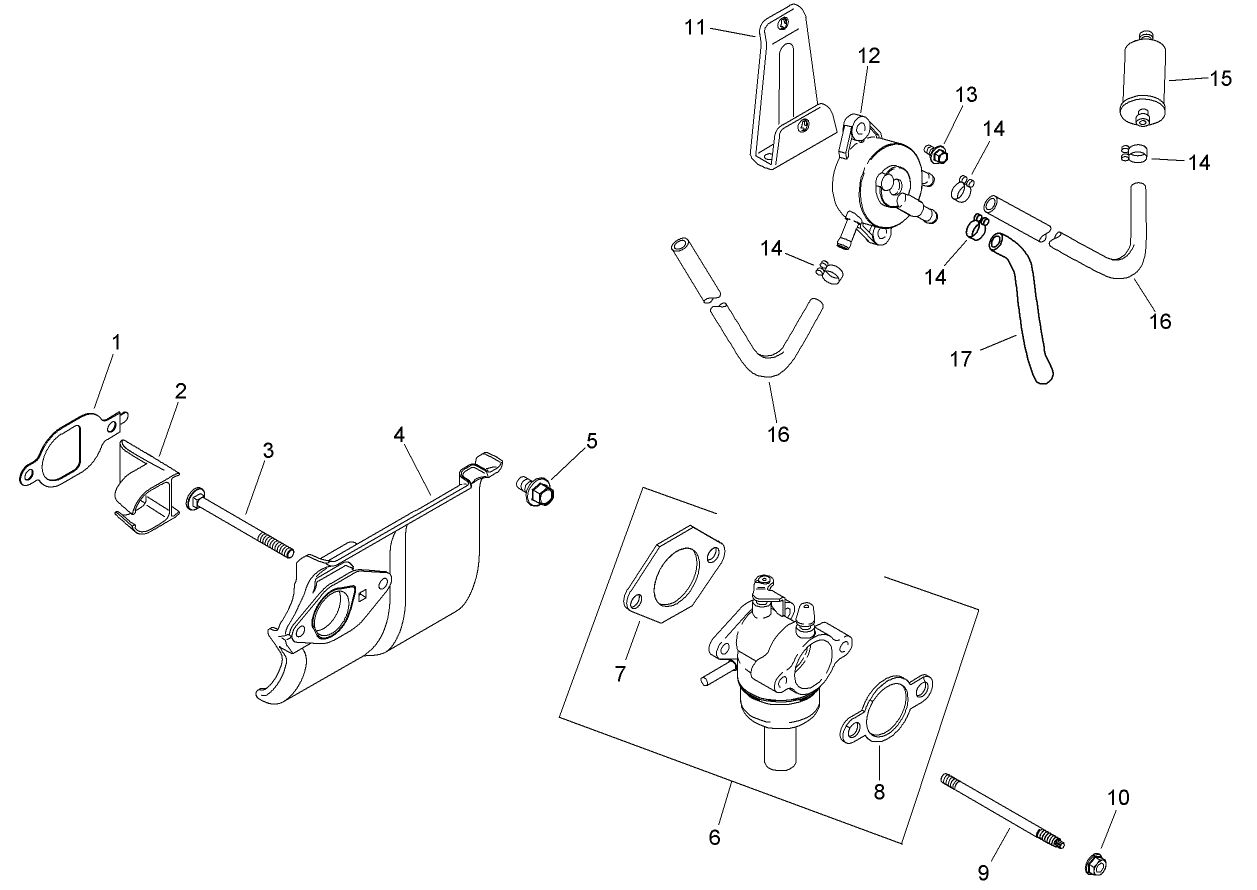 11
12
15
13
14
14
14
14
16
17
16
1
2
3
4
5
7
8
6
9
10