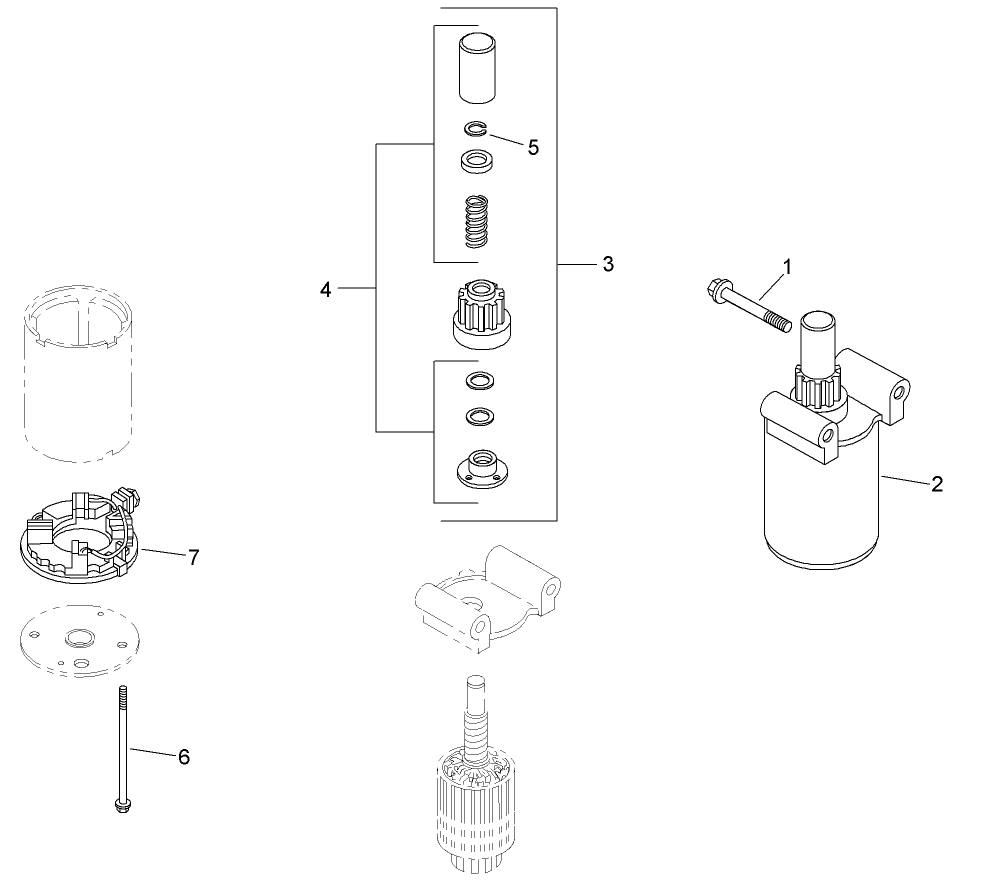 5
4
3
1
2
7
6