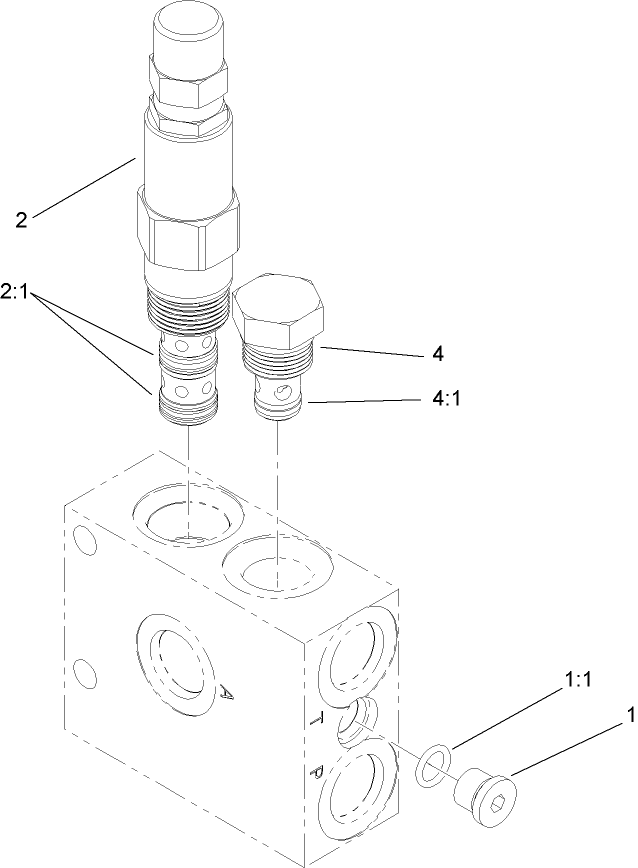 2

2:1

4

4:1

A

T

P

1:1

1