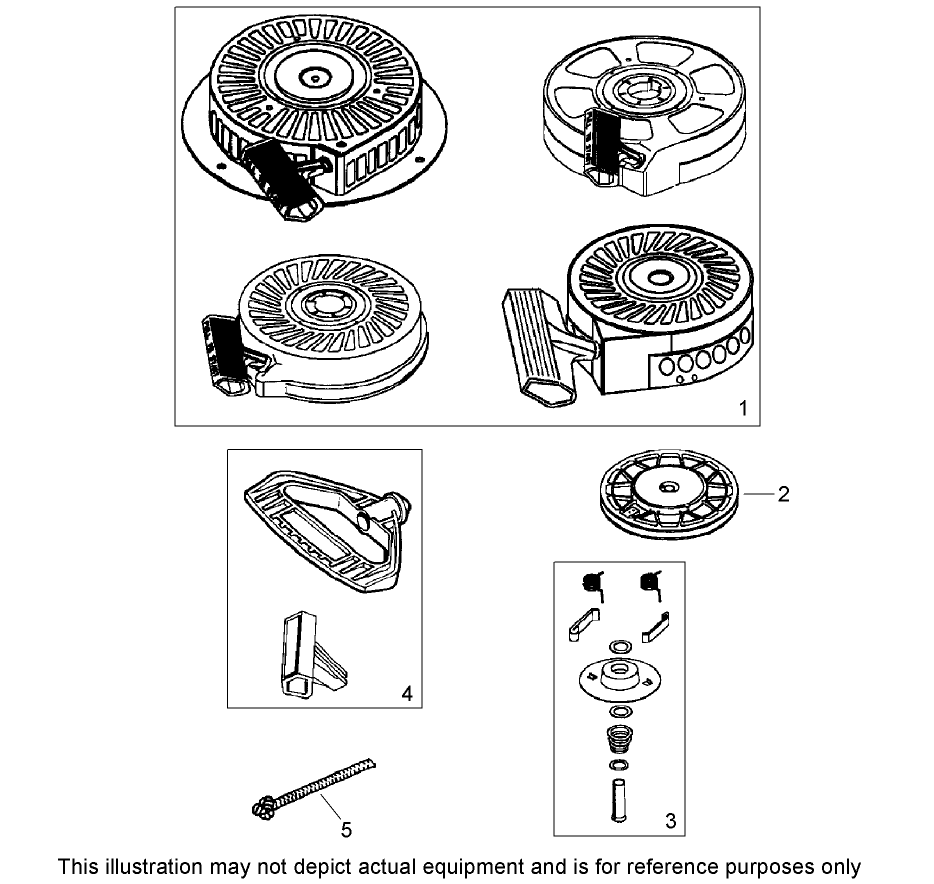 1

2

4

3

5

This illustration may not depict actual equipment and is for reference purposes only