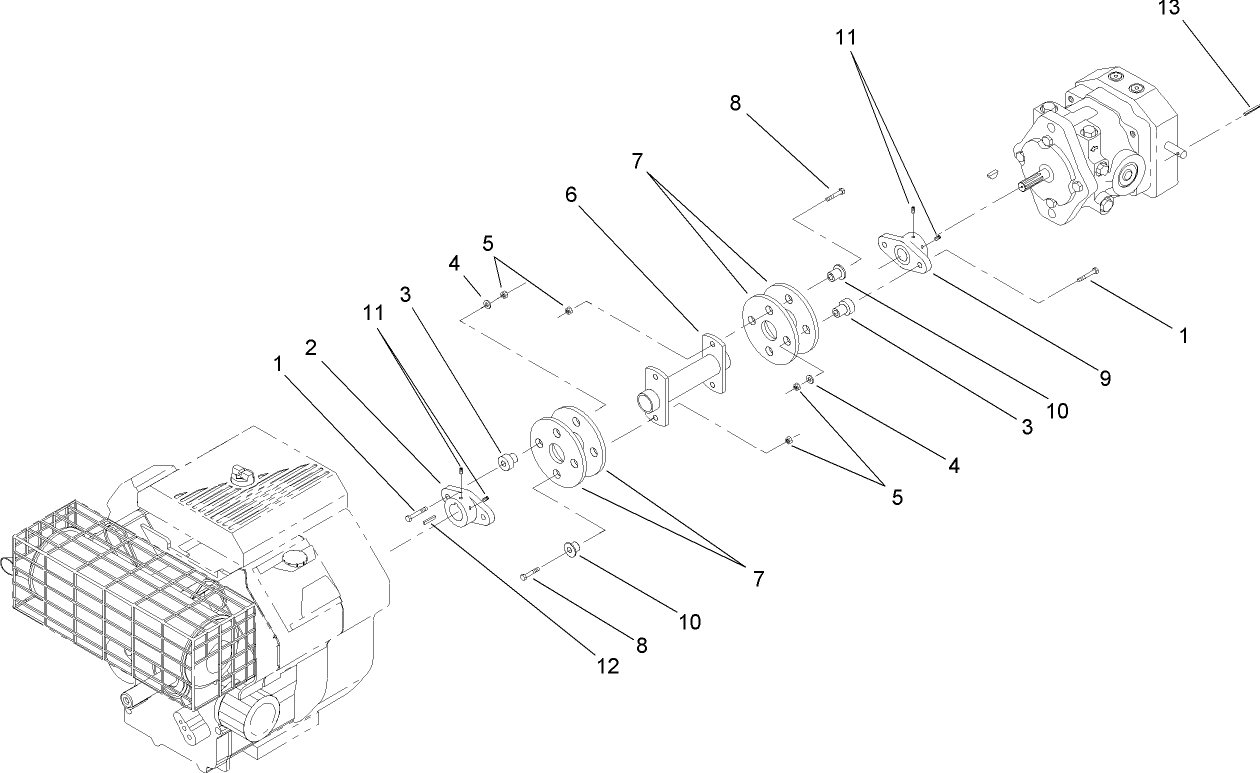 13
11
8
7
6
5
4
3
11
2
1
1
9
10
3
4
5
7
10
8
12