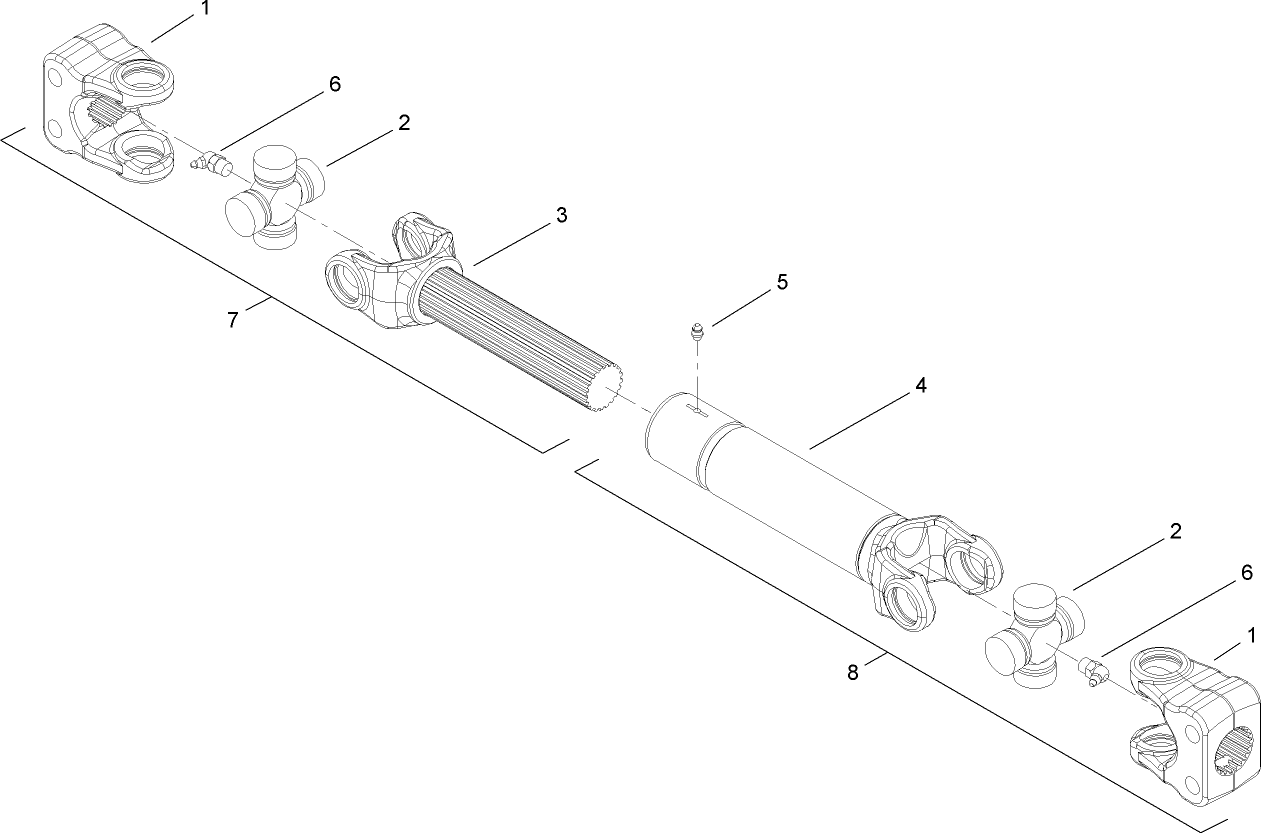 1
6
2
3
7
5
4
2
6
1
8