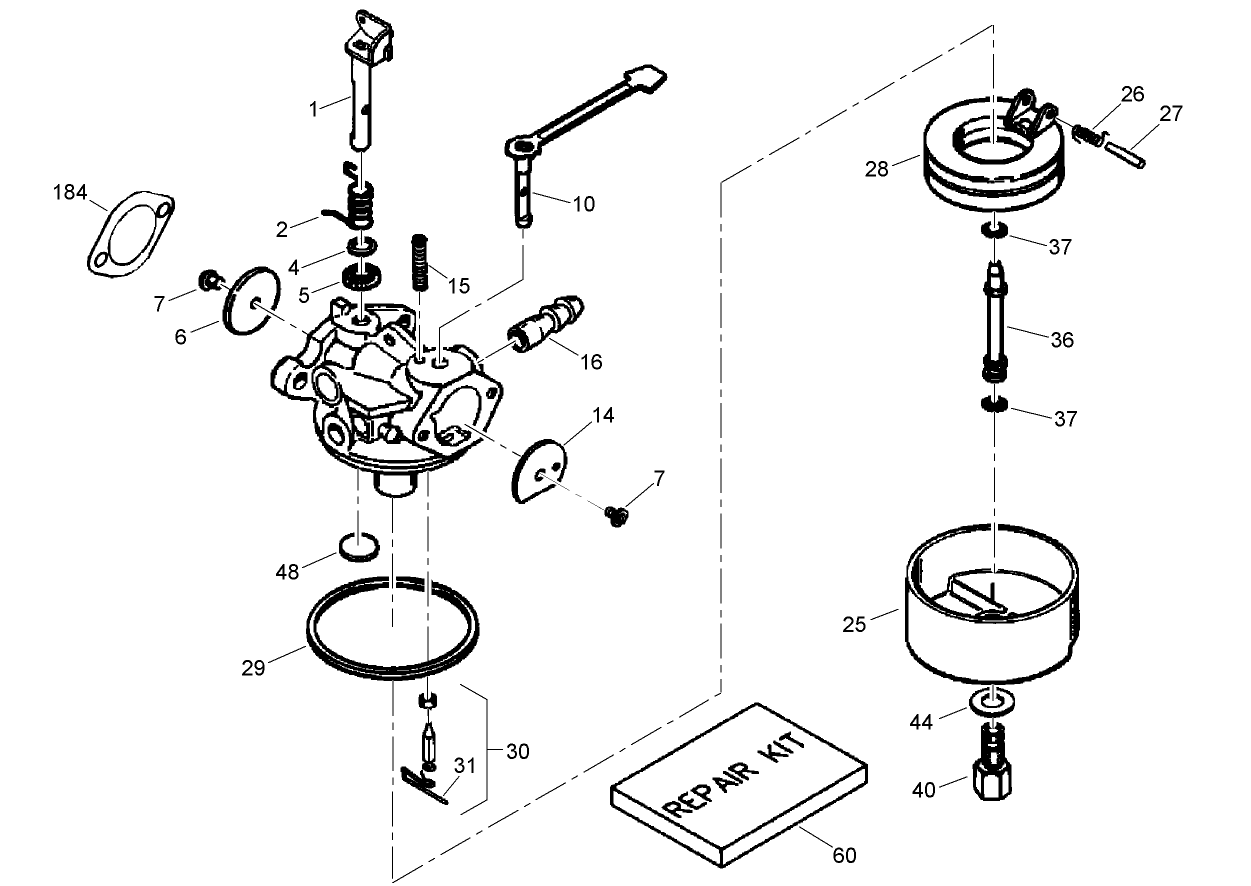 1
184
2
4
5
7
6
15
10
16
14
7
48
29
30
31
26
27
28
37
36
37
25
44
40
REPAIR KIT
60