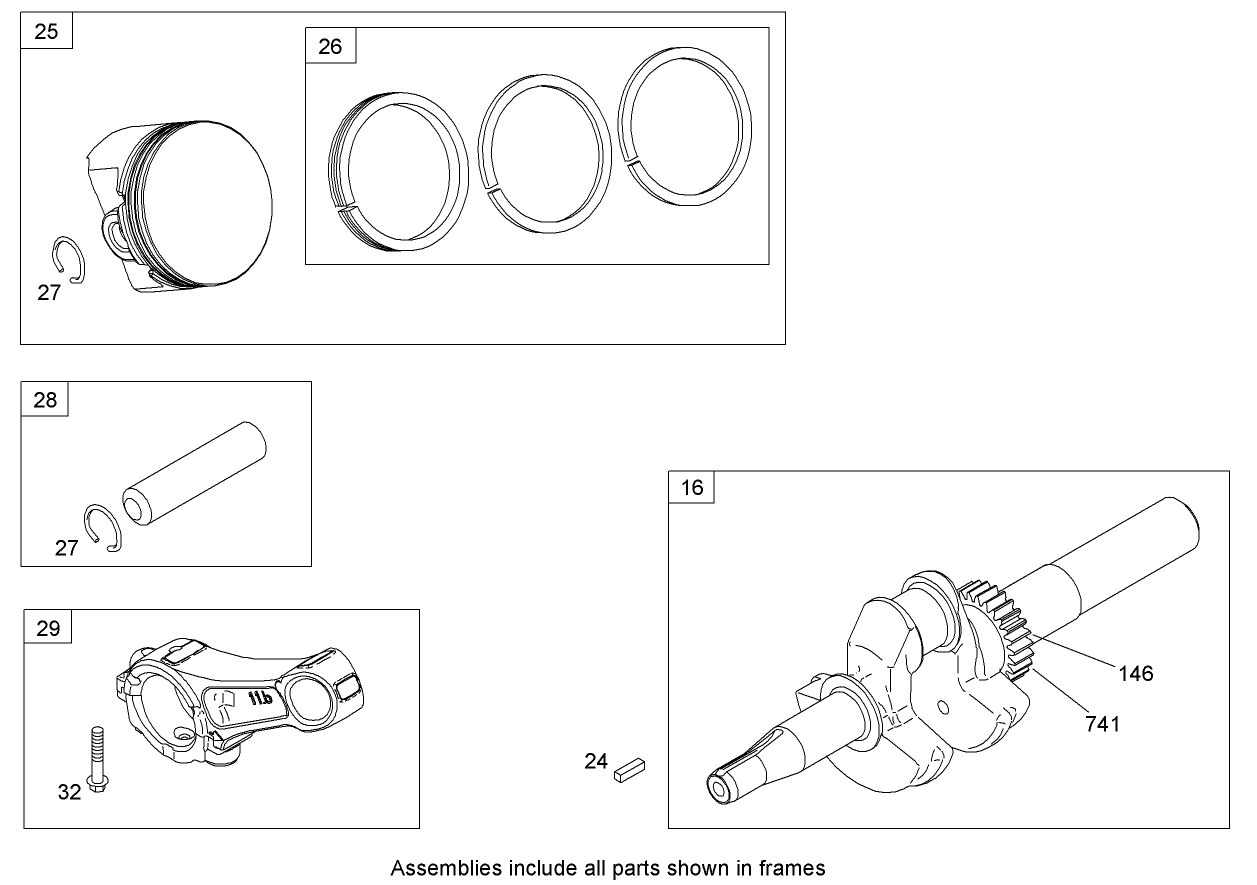 25

26

27

28

27

29

32

16

146

741

24

Assemblies include all parts shown in frames