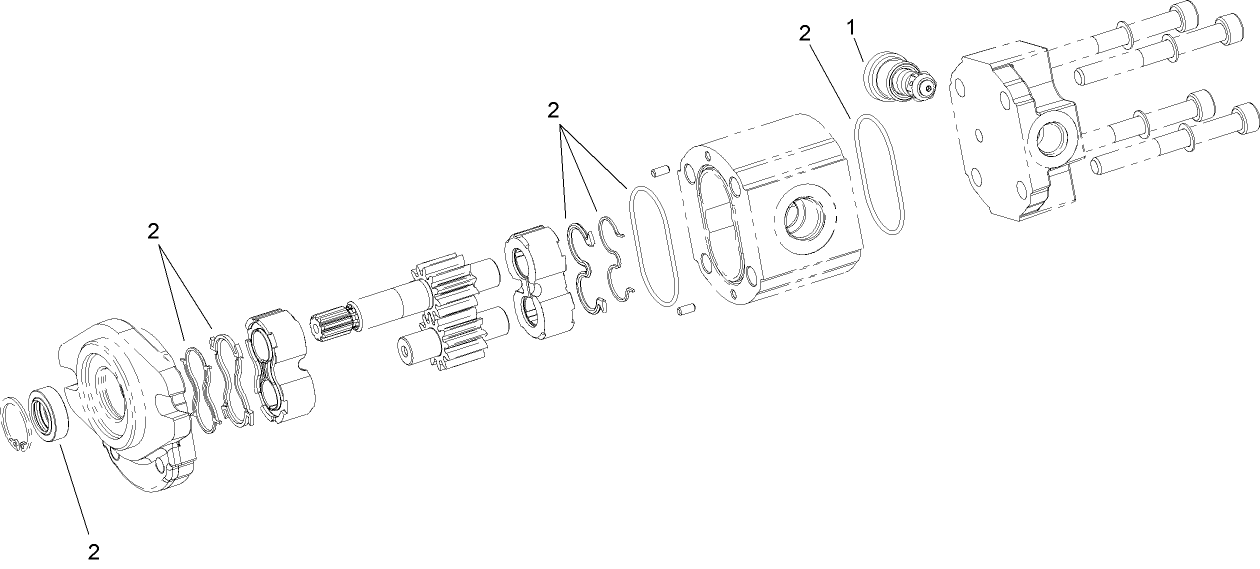 2
1
2
2
2