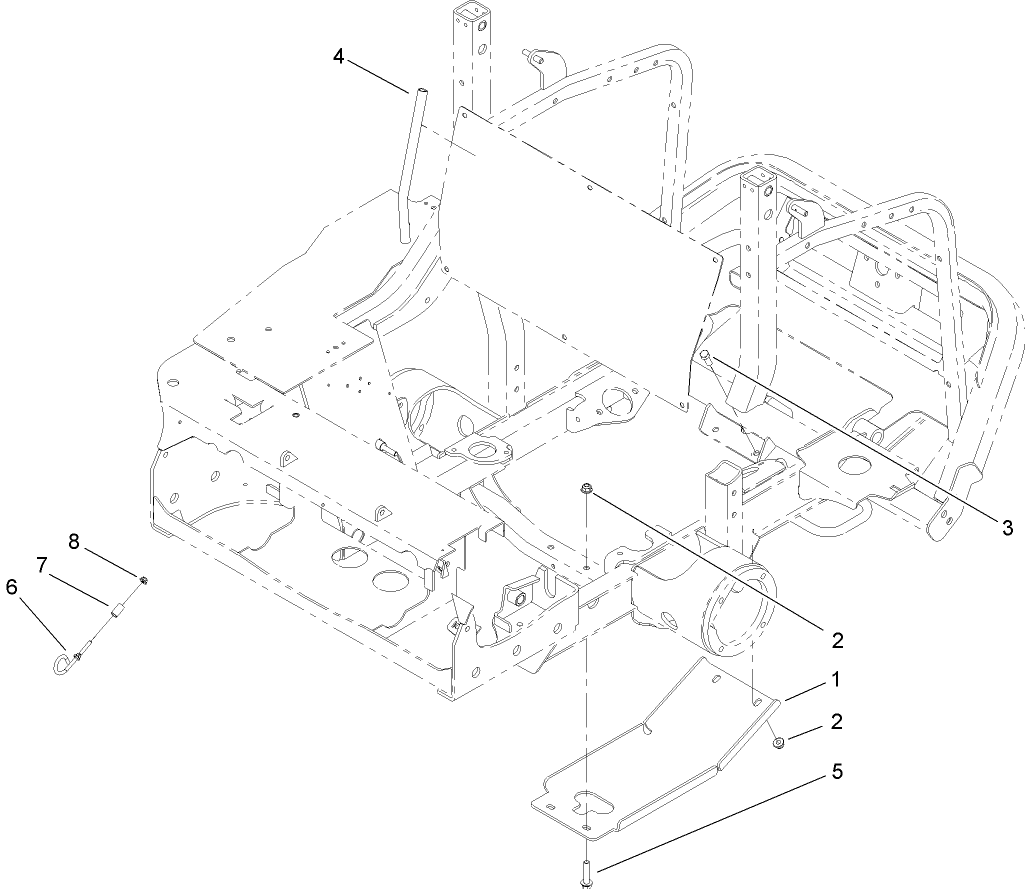 4
3
8
7
6
2
1
2
5