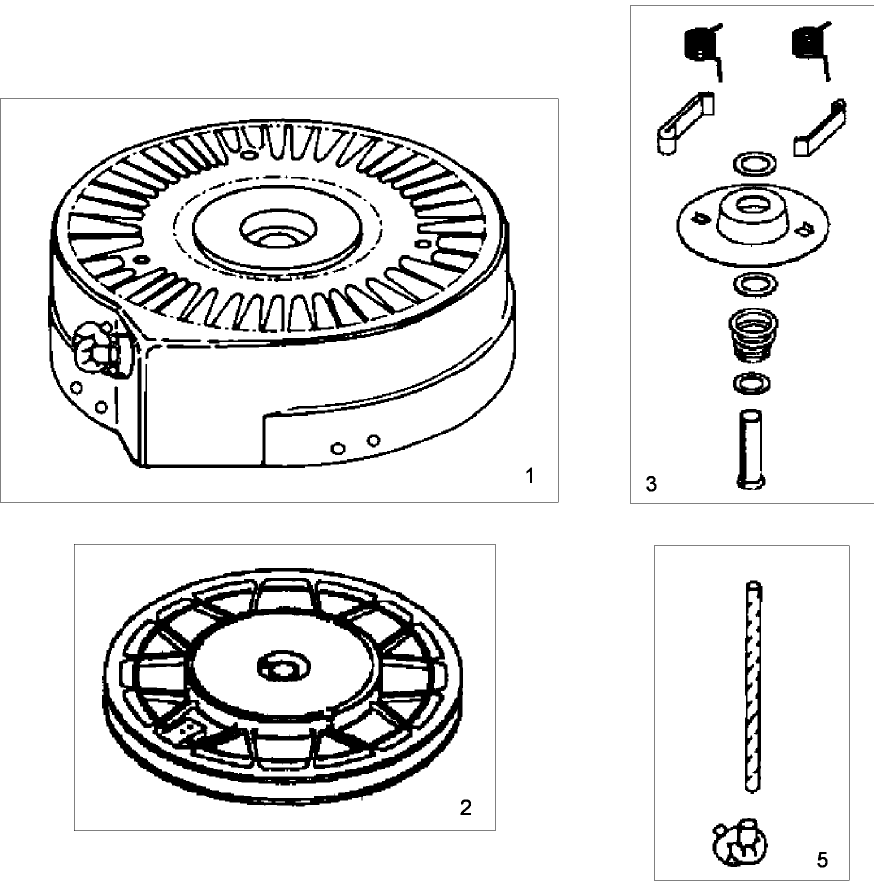 1

3

2

5