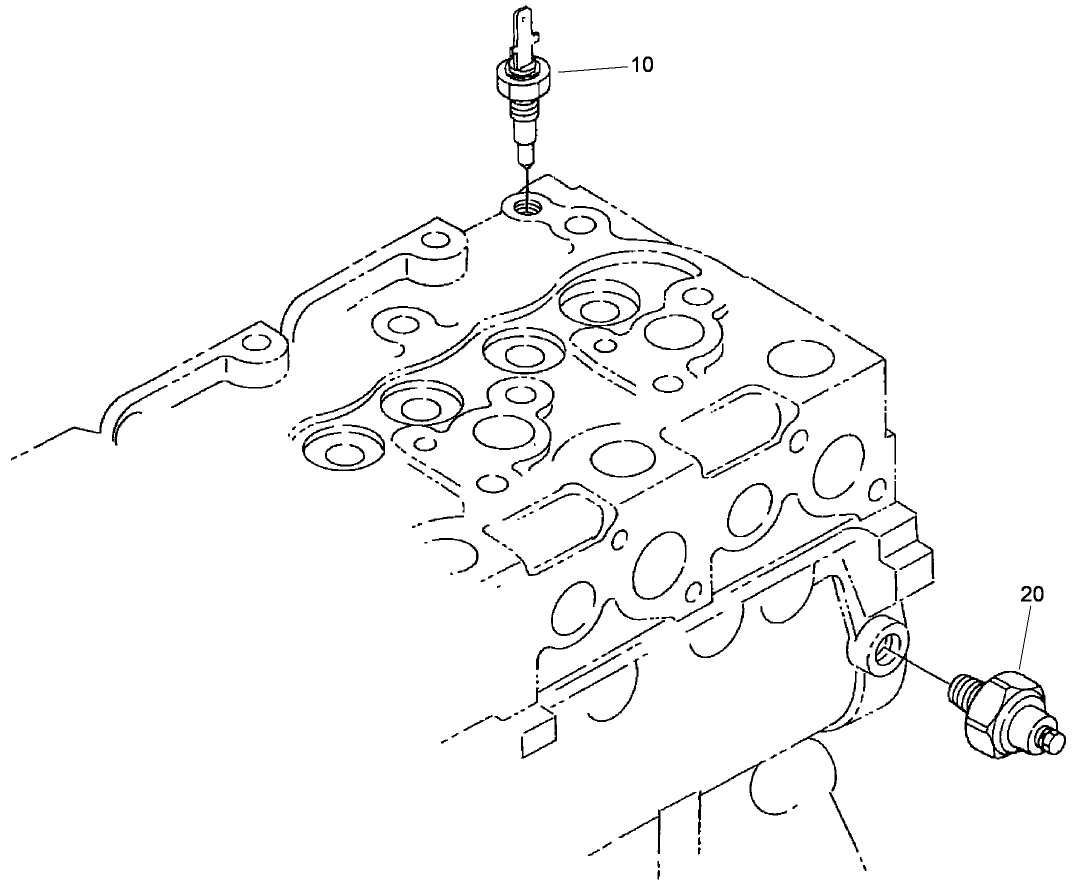 10

20