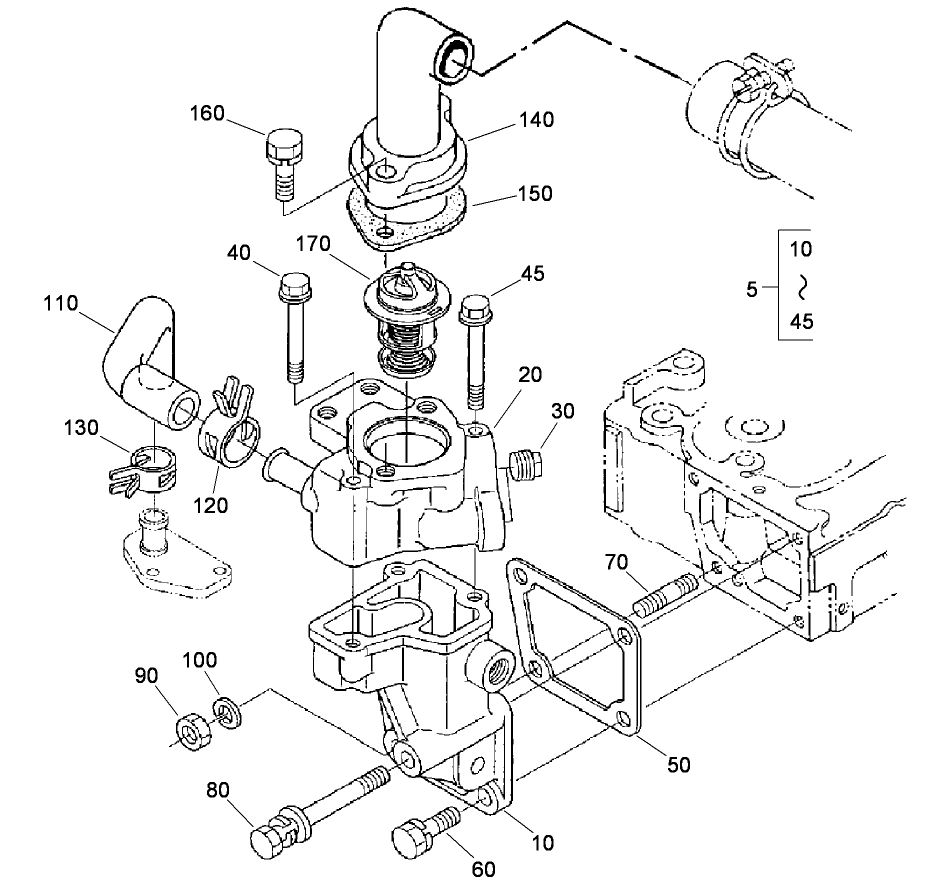 160
140
150
170
40
45
10
5
~
45
110
20
30
130
120
70
90
100
50
80
10
60