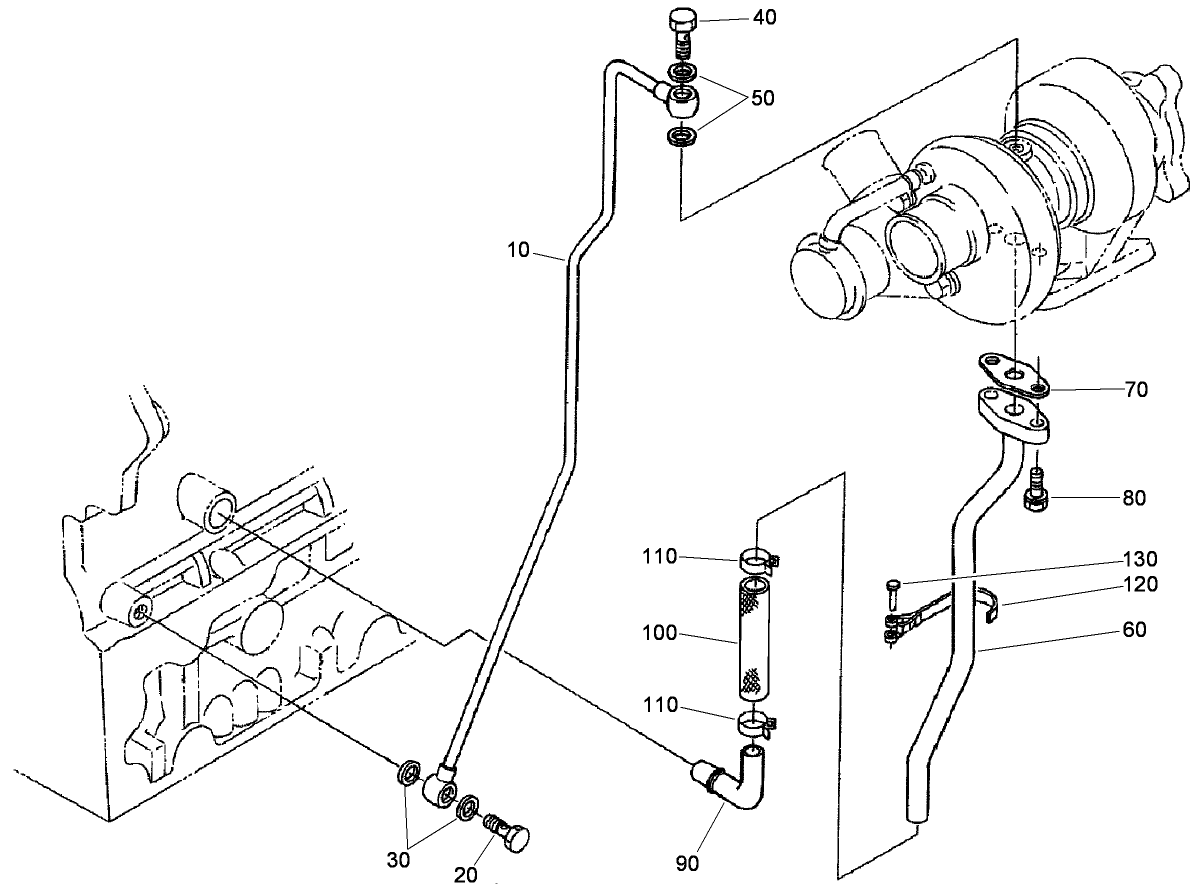 40
50
10
70
80
110
130
120
100
60
110
30
20
90