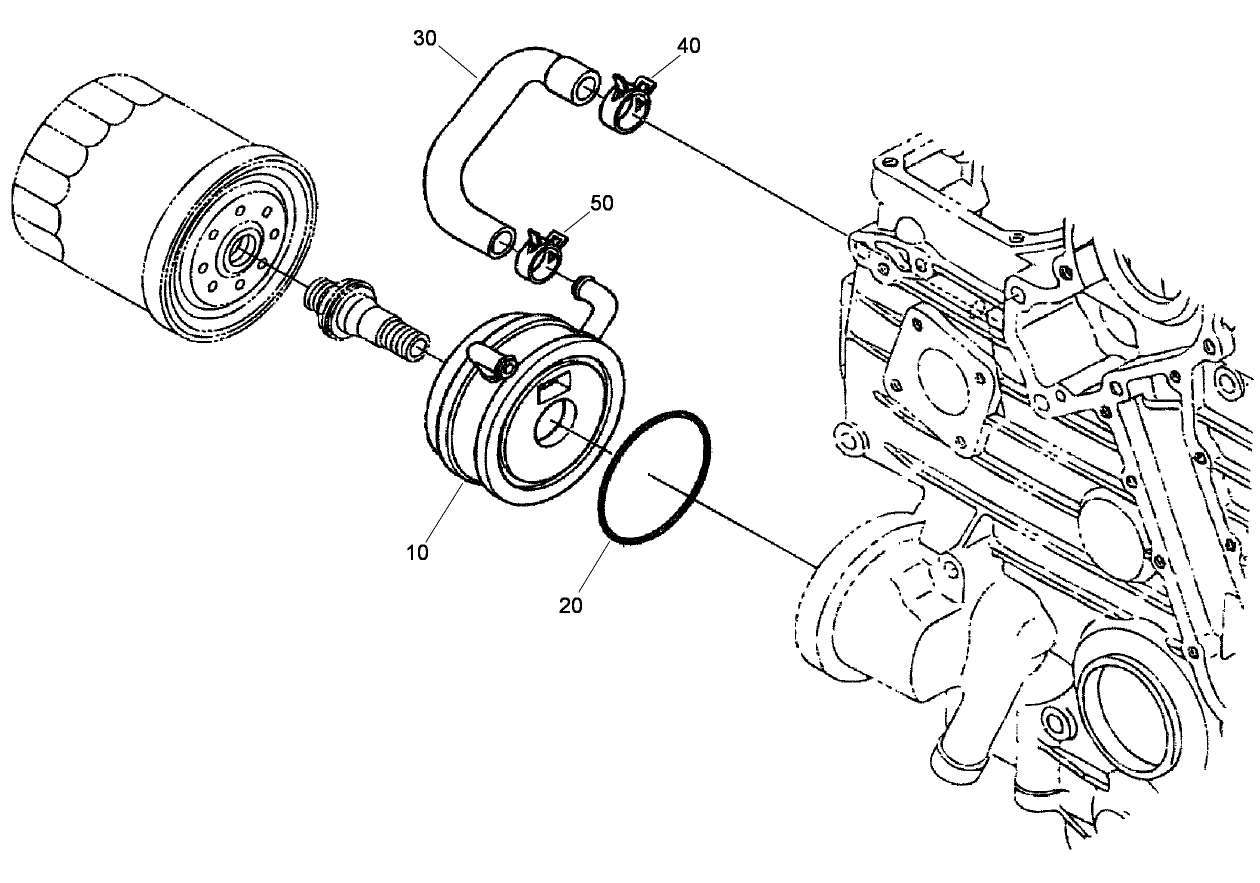 30
40
50
10
20