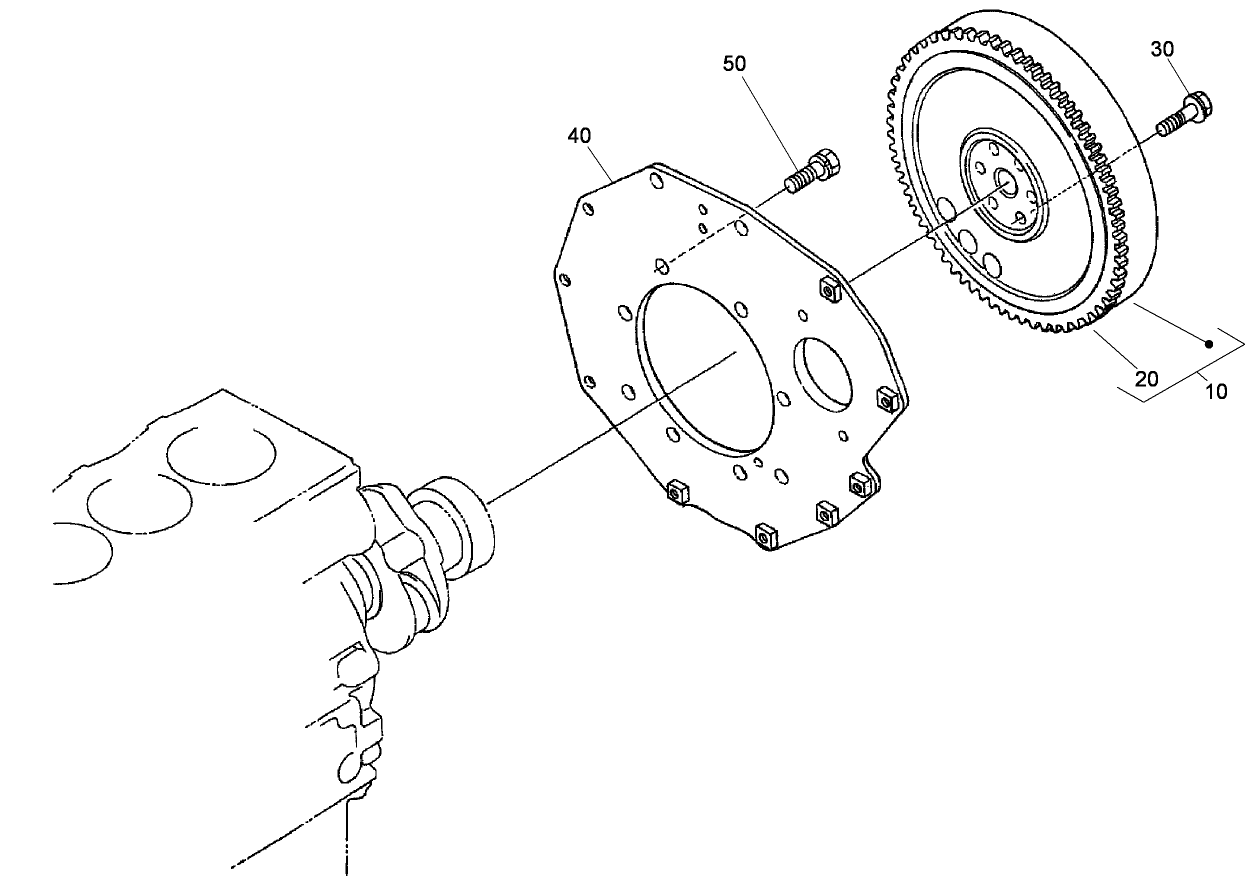 50
30
40
20
10