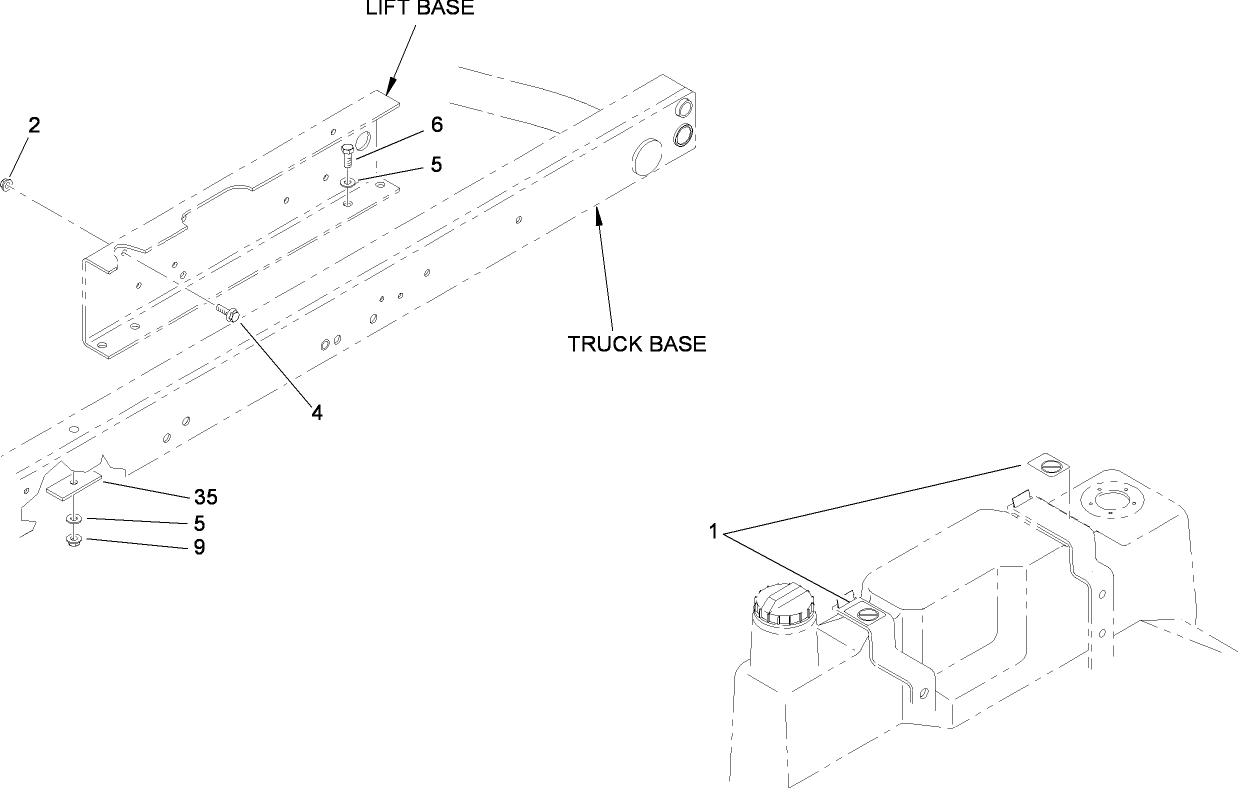 LIFT BASE

2

6

5

TRUCK BASE

4

35

5

9

1