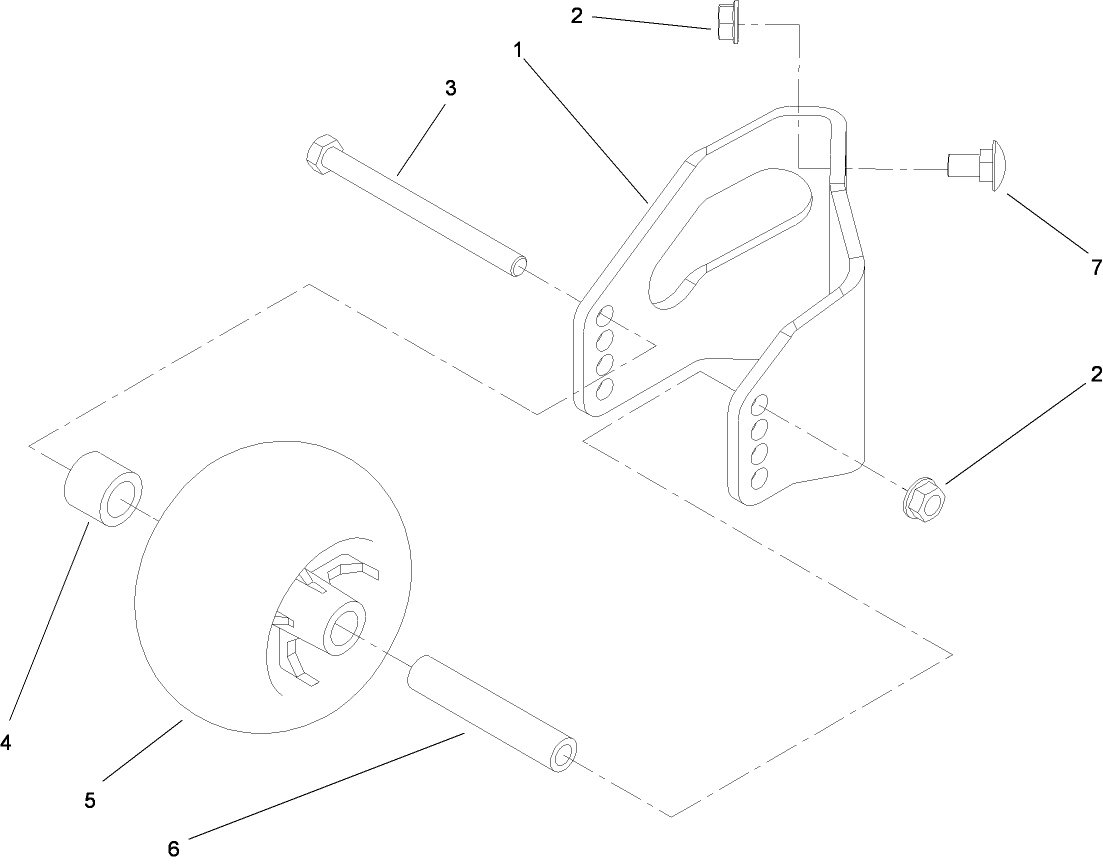 2
1
3
7
2
4
5
6