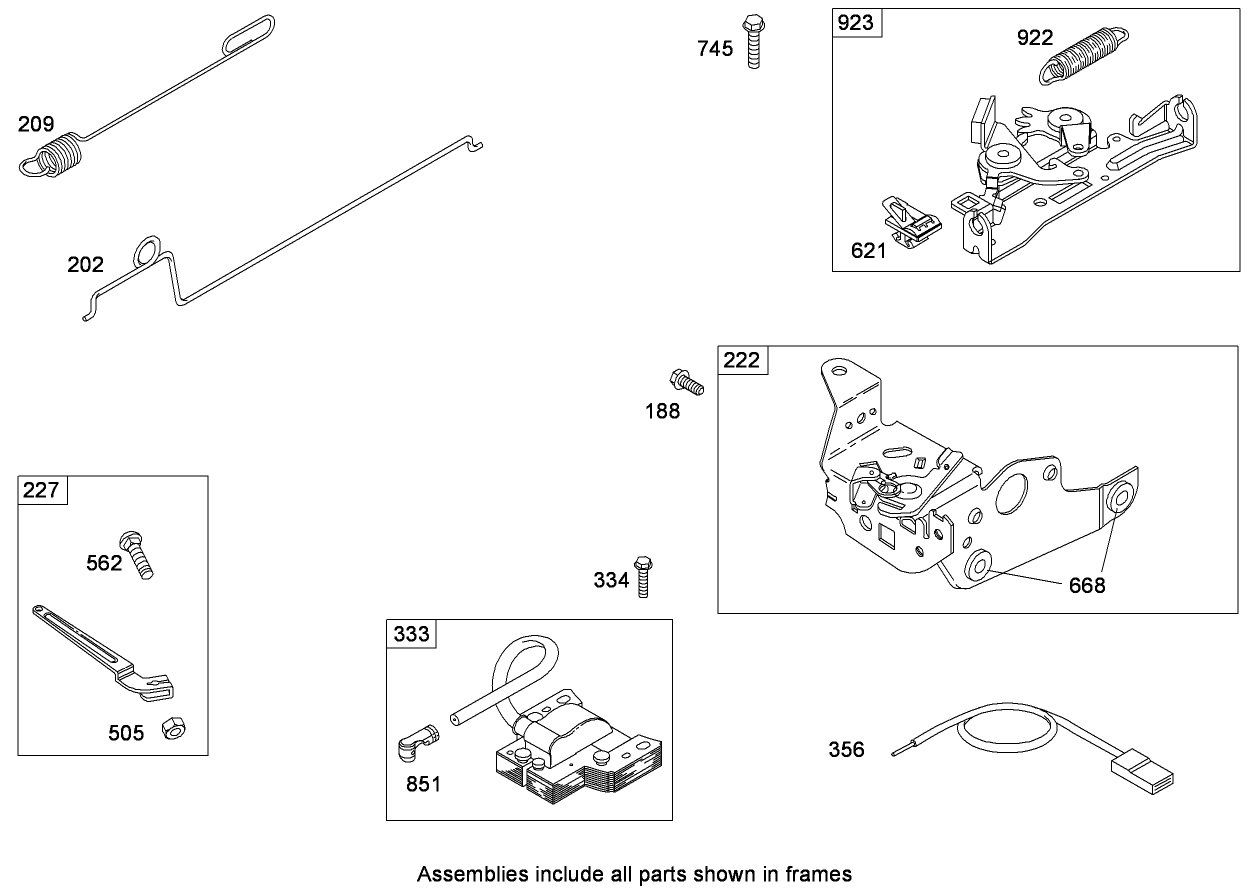 209

202

745

923

922

621

188

222

668

227

562

505

334

333

851

356

Assemblies include all parts shown in frames