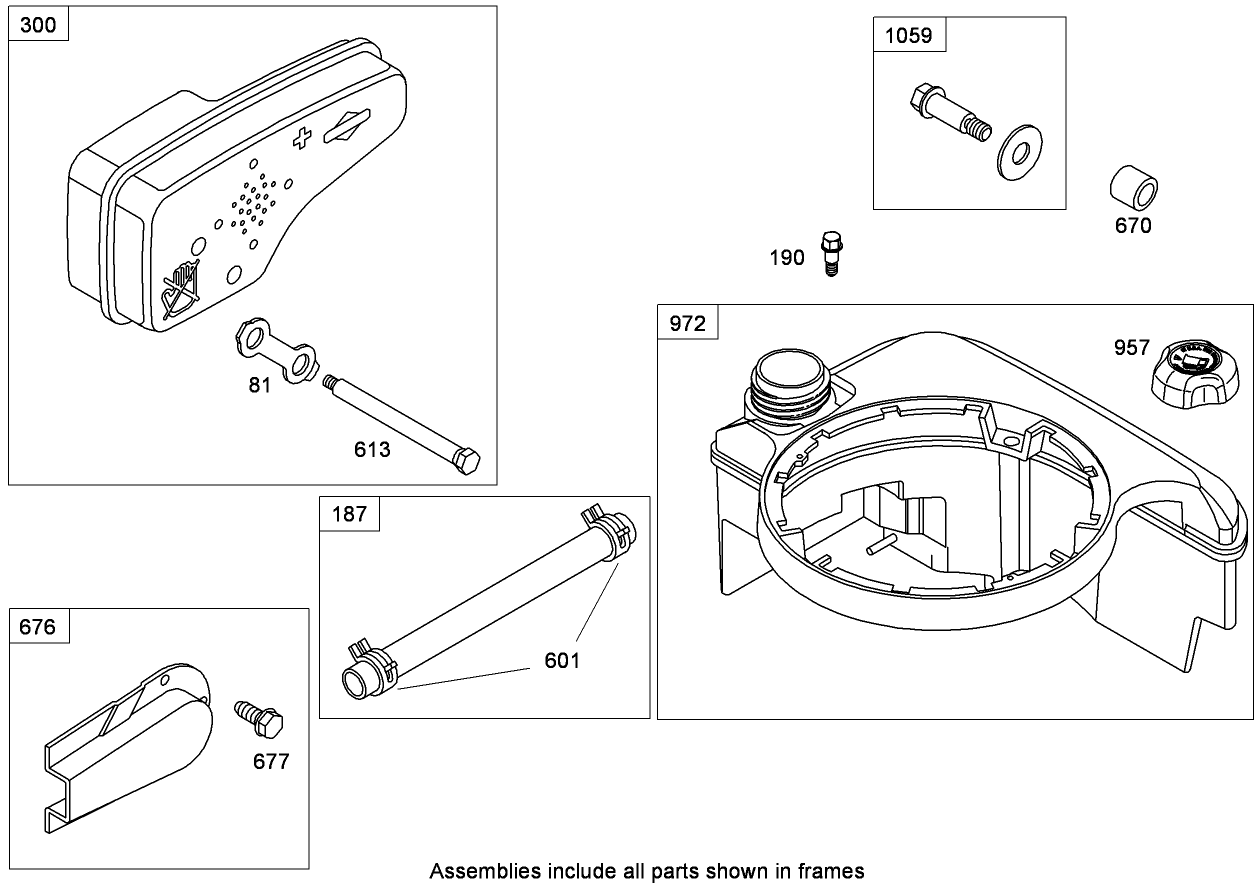 300

81

613

1059

670

190

972

957

187

601

676

677

Assemblies include all parts shown in frames