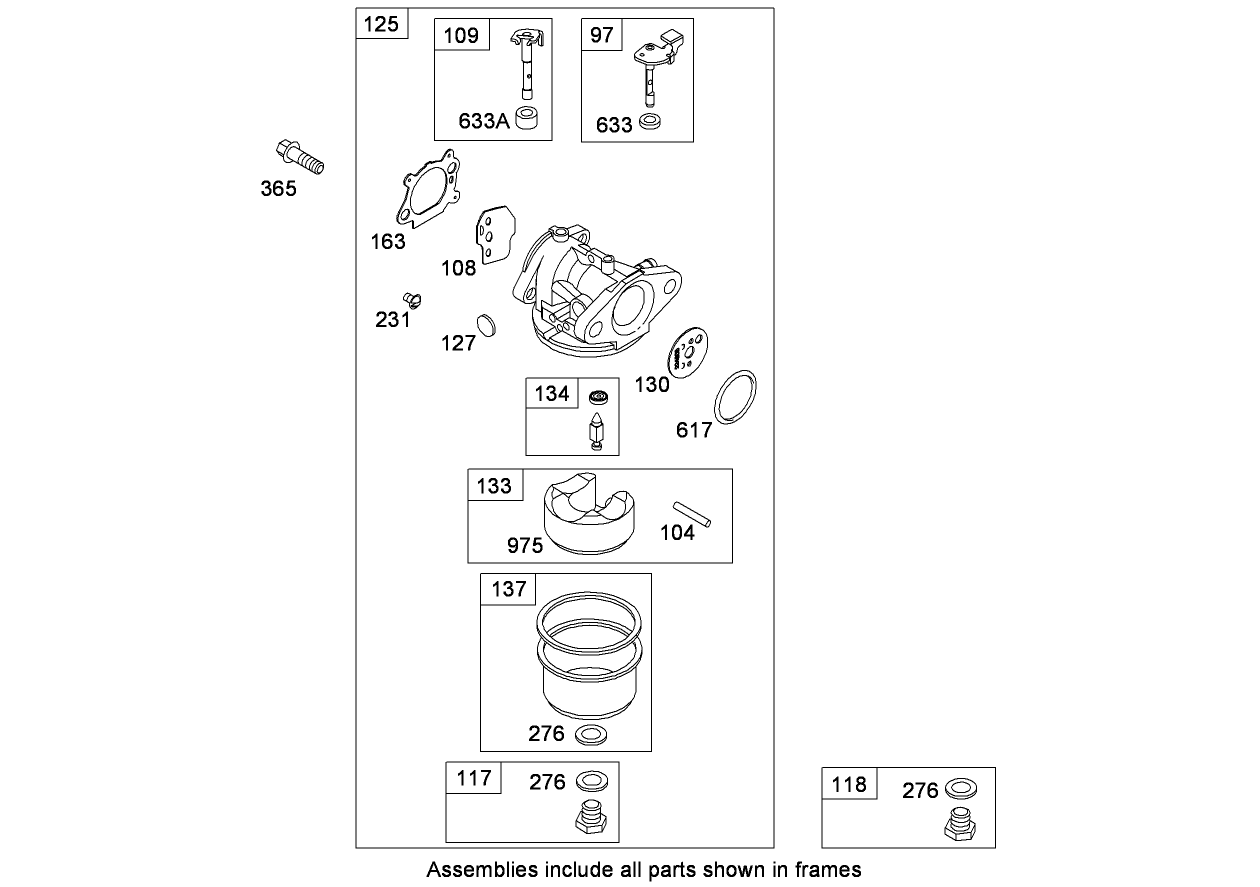 125
109
633A
97
633
365
163
108
231
127
130
617
134
133
975
104
137
276
117
276
118
276

Assemblies include all parts shown in frames