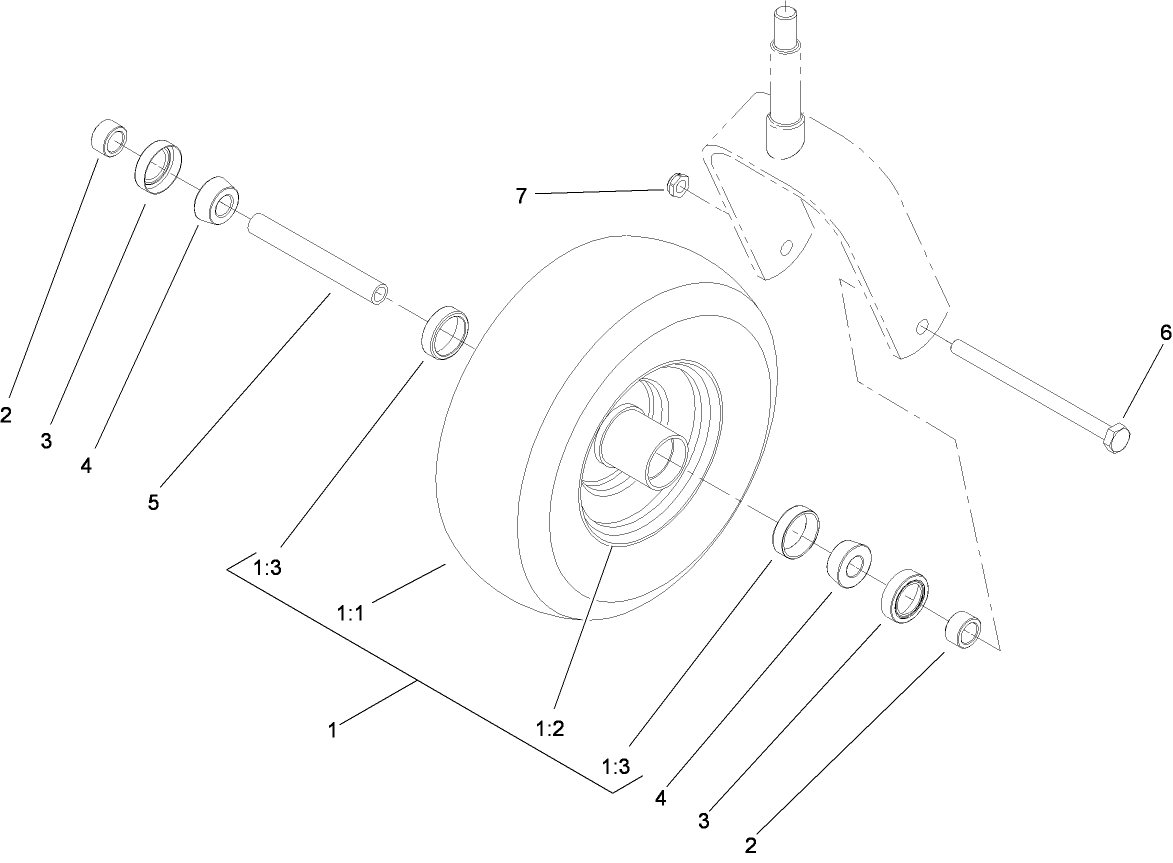 7

6

2

3

4

5

1:3

1:1

1

1:2

1:3

4

3

2