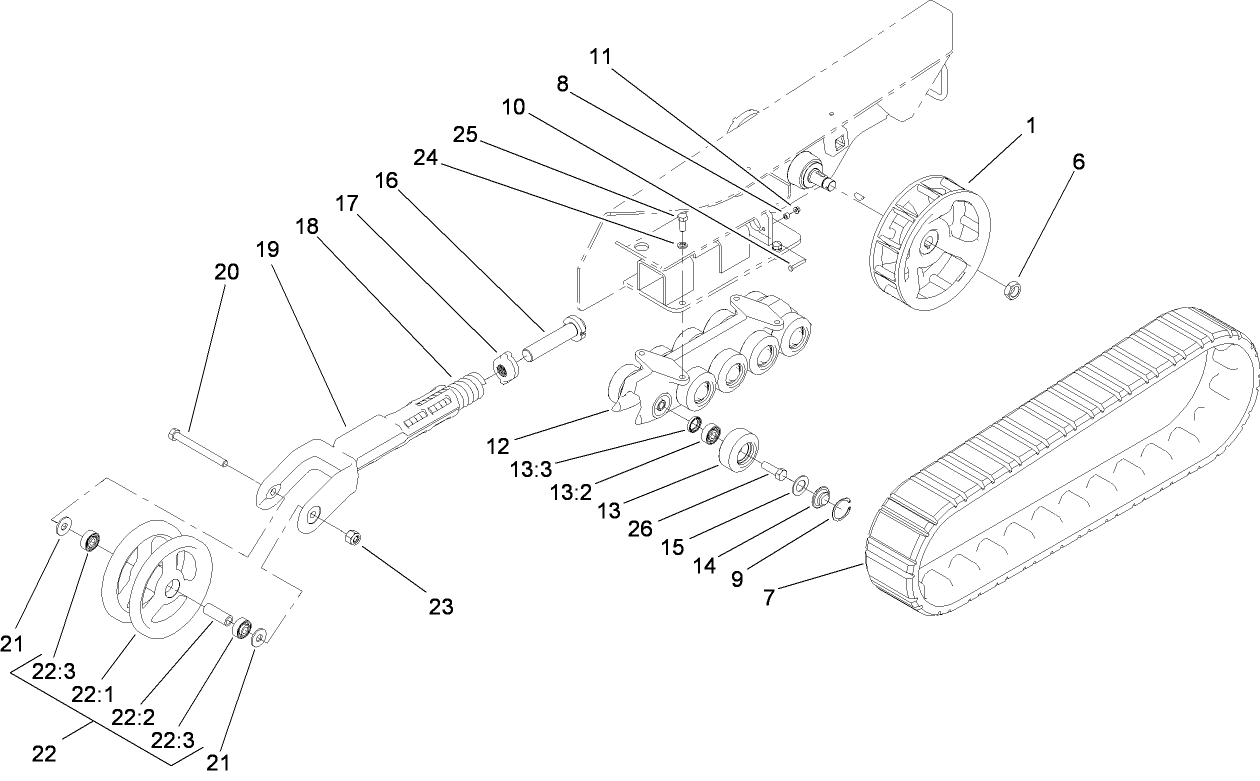 11
8
10
25
24
16
17
18
19
20
1
6
12
13:3
13:2
13
26
15
14
9
7
23
21
22:3
22:1
22:2
22:3
21
22