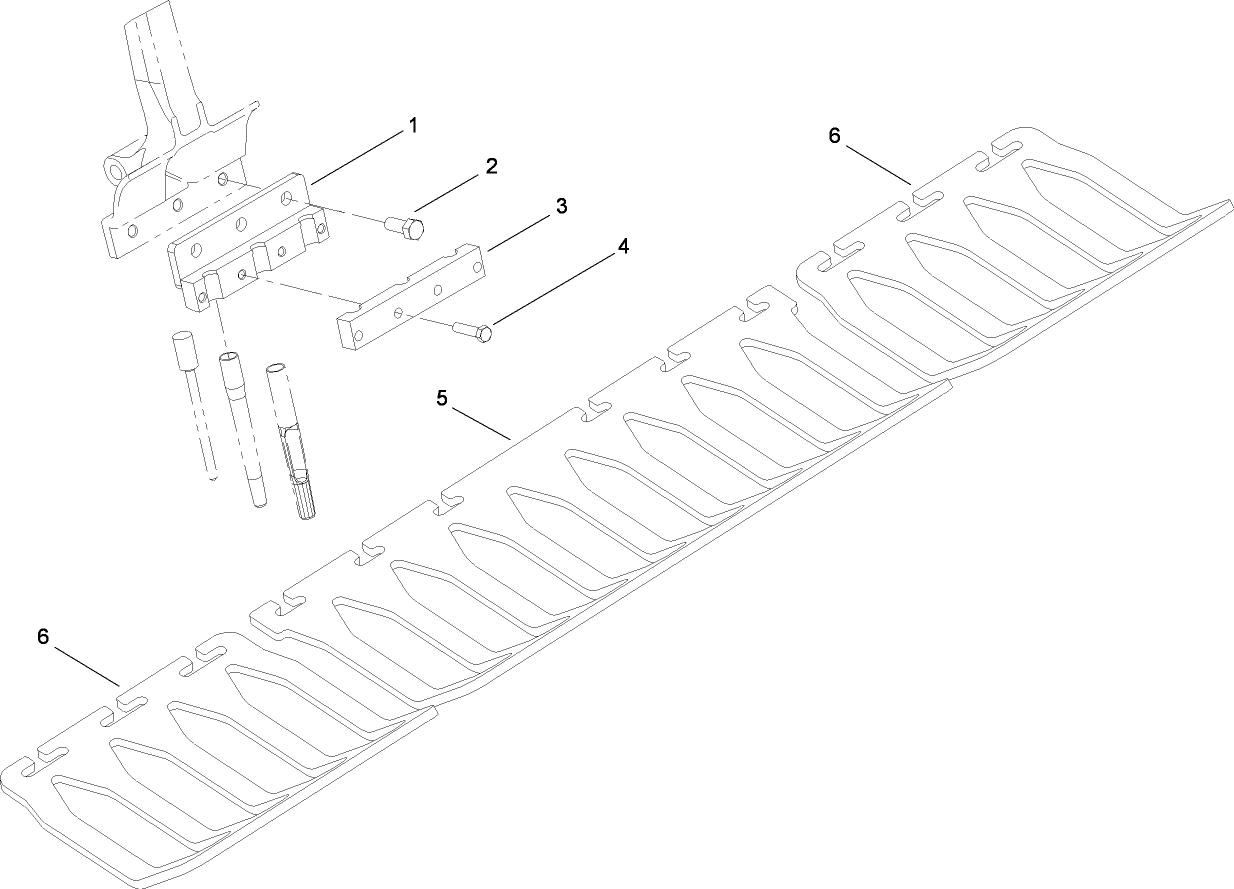 1
2
3
4
6
5
6