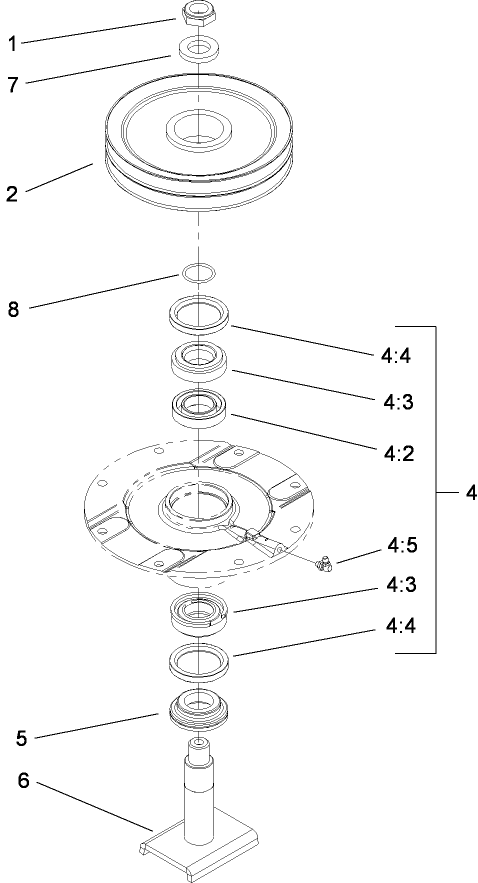 1
7
2
8
4:4
4:3
4:2
4
4:5
4:3
4:4
5
6