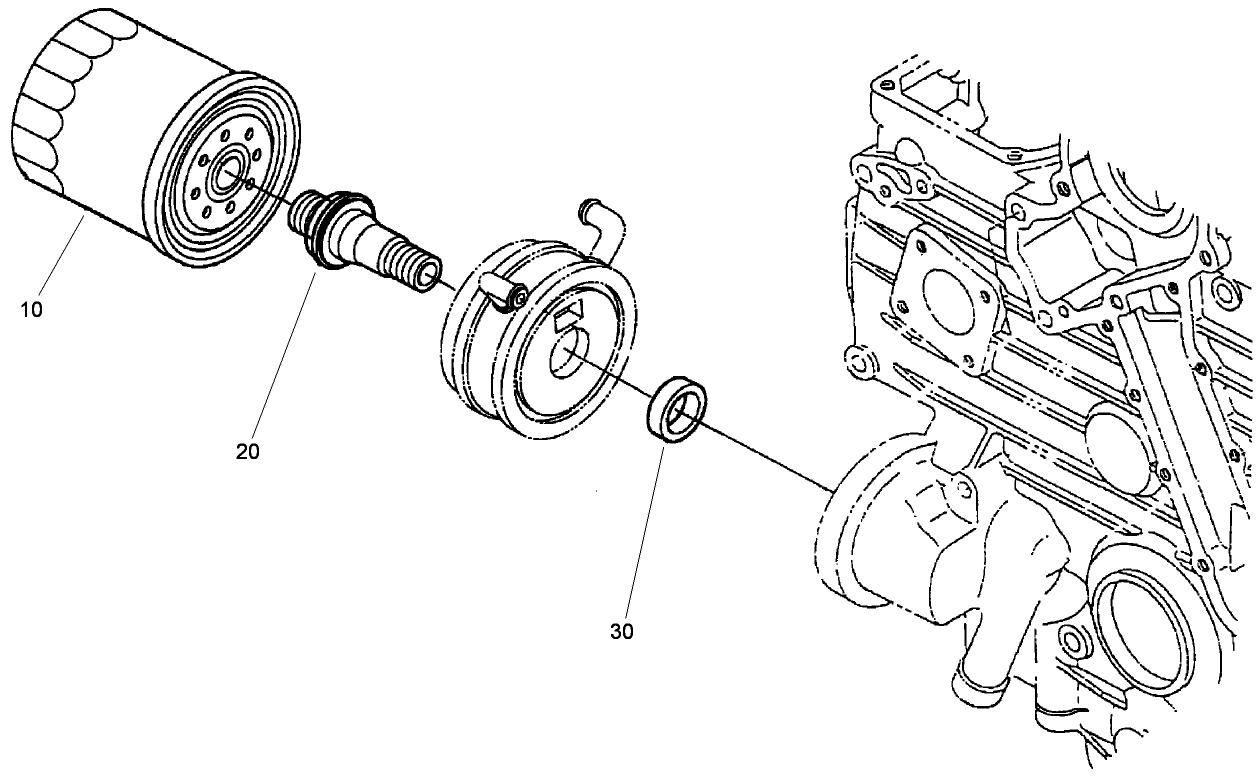 10

20

30