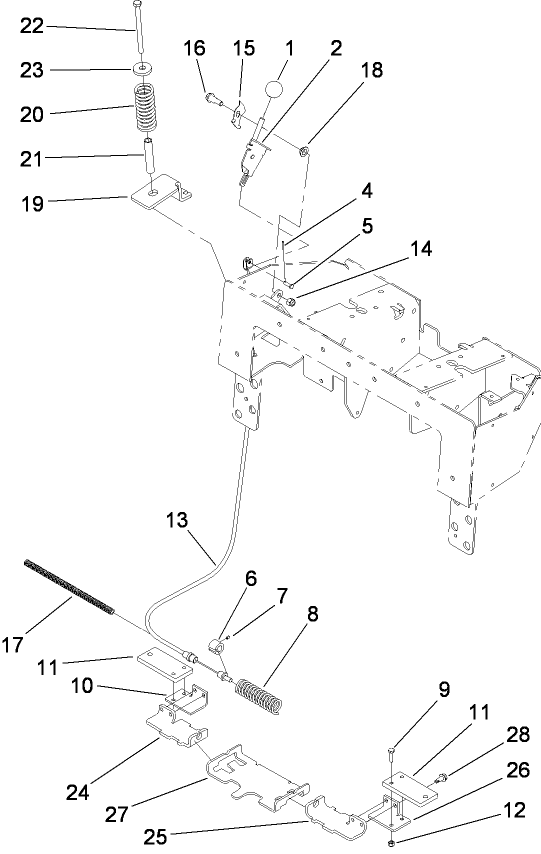 22
23
20
21
19
16
15
1
2
18
4
5
14
13
6
7
8
17
11
10
24
27
25
9
11
28
26
12