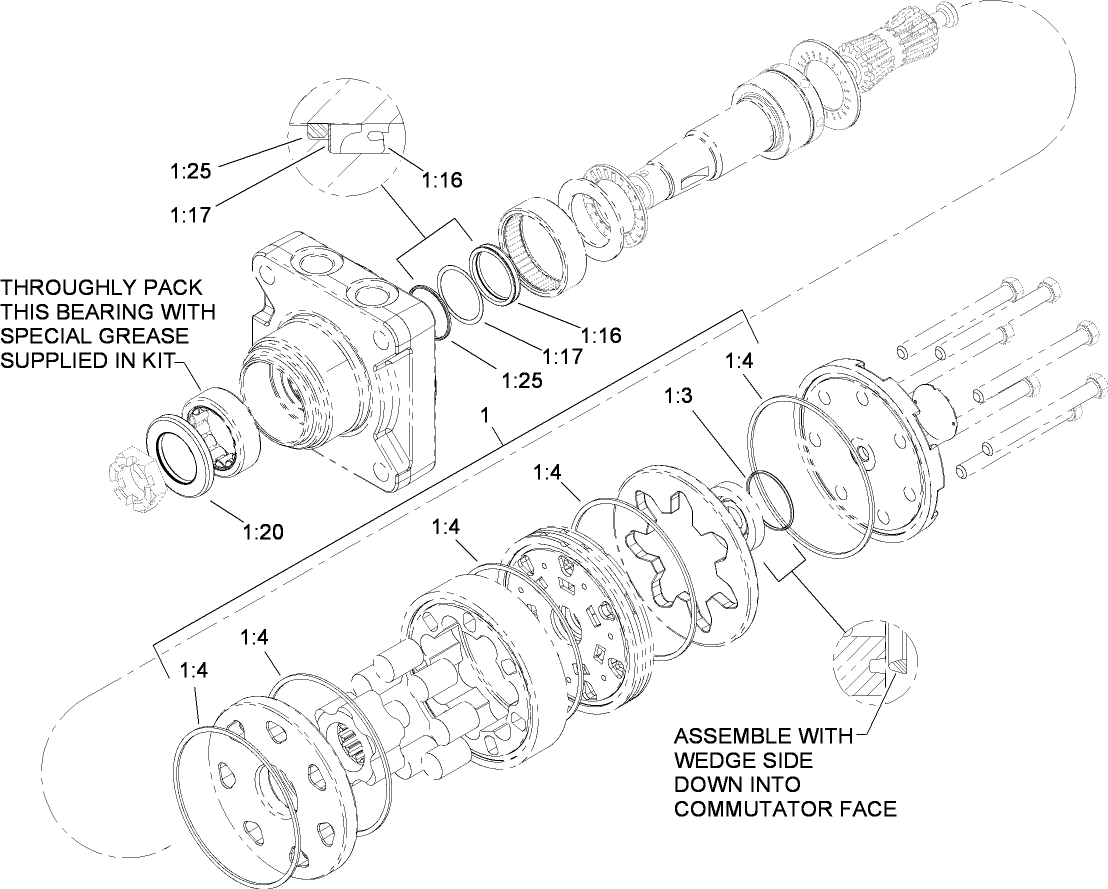 1:25

1:17

1:16

THROUGHLY PACK THIS BEARING WITH SPECIAL GREASE SUPPLIED IN KIT

1:16

1:17

1:25

1:20

1

1:4

1:3

1:4

1:4

1:4

1:4

ASSEMBLE WITH WEDGE SIDE DOWN INTO COMMUTATOR FACE