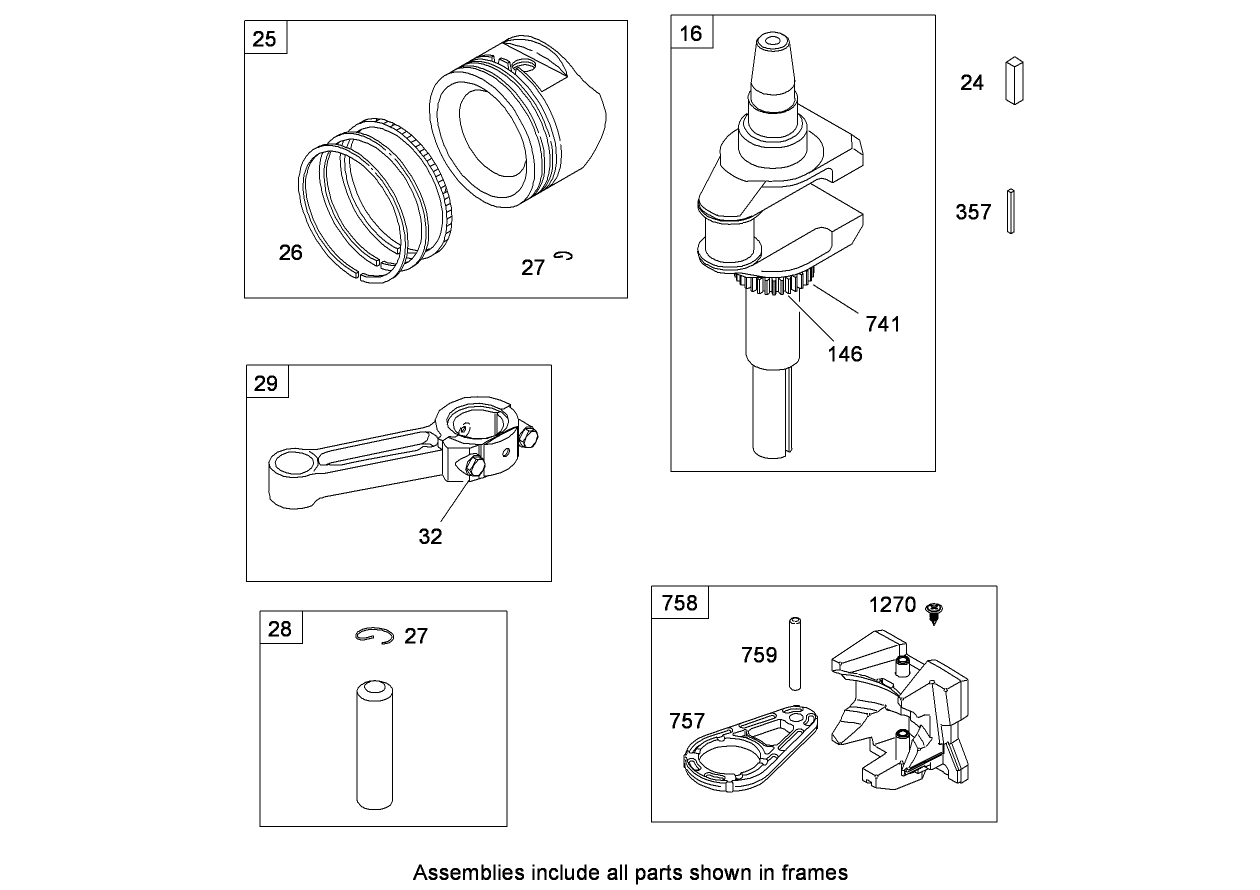 25

26

27

16

24

357

741

146

29

32

28

27

758

1270

759

757

Assemblies include all parts shown in frames