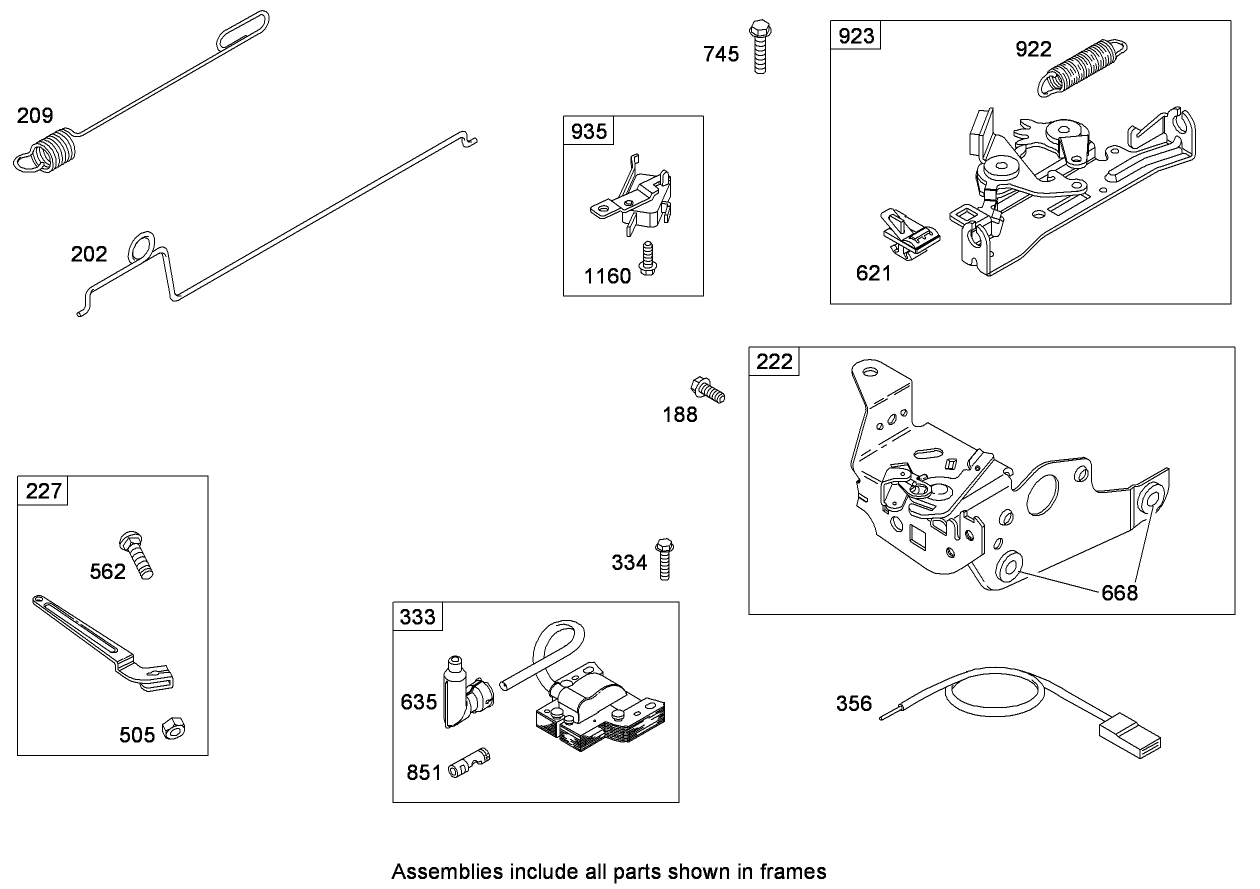 209

202

745

935

1160

923

922

621

188

222

668

227

562

505

334

333

635

851

356

Assemblies include all parts shown in frames