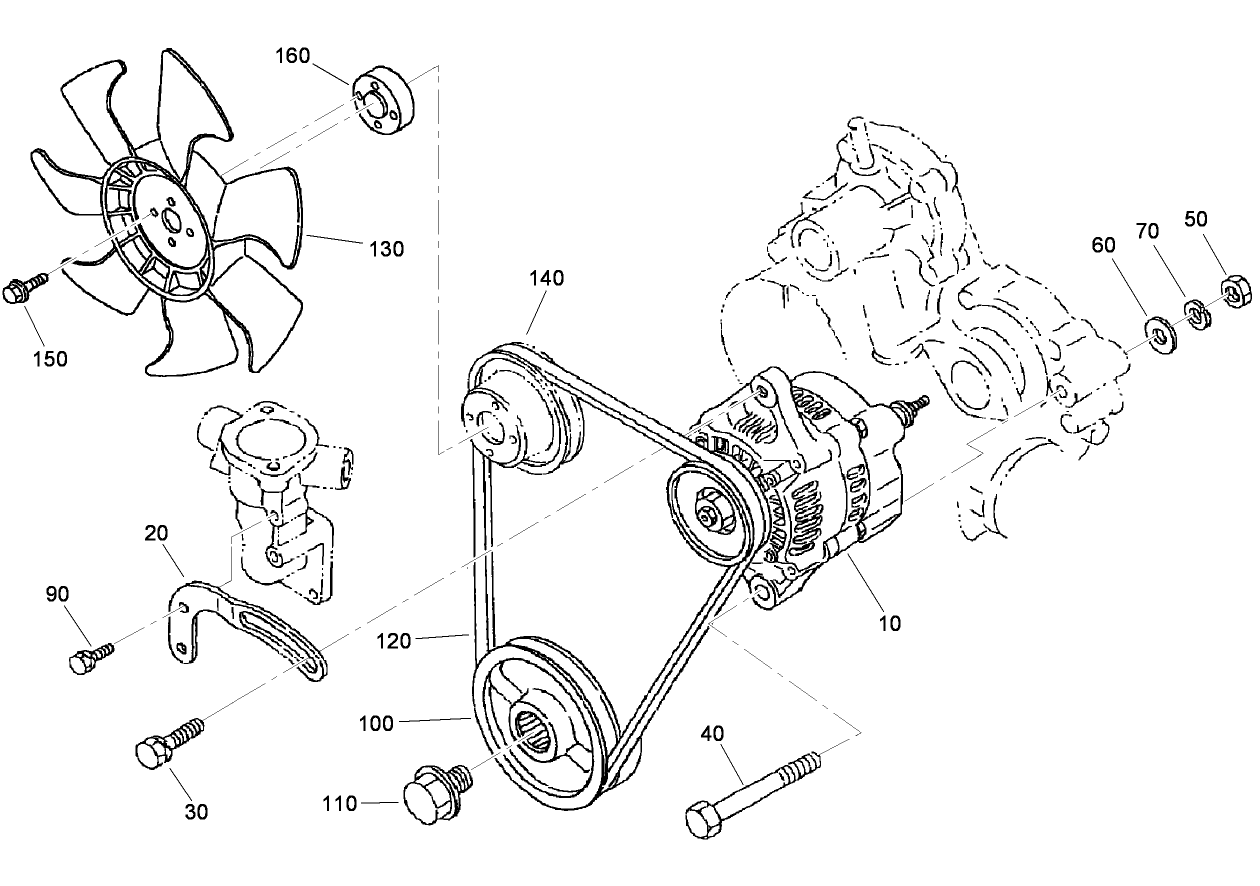 160
130
150
140
60
70
50
20
90
10
120
100
30
110
40