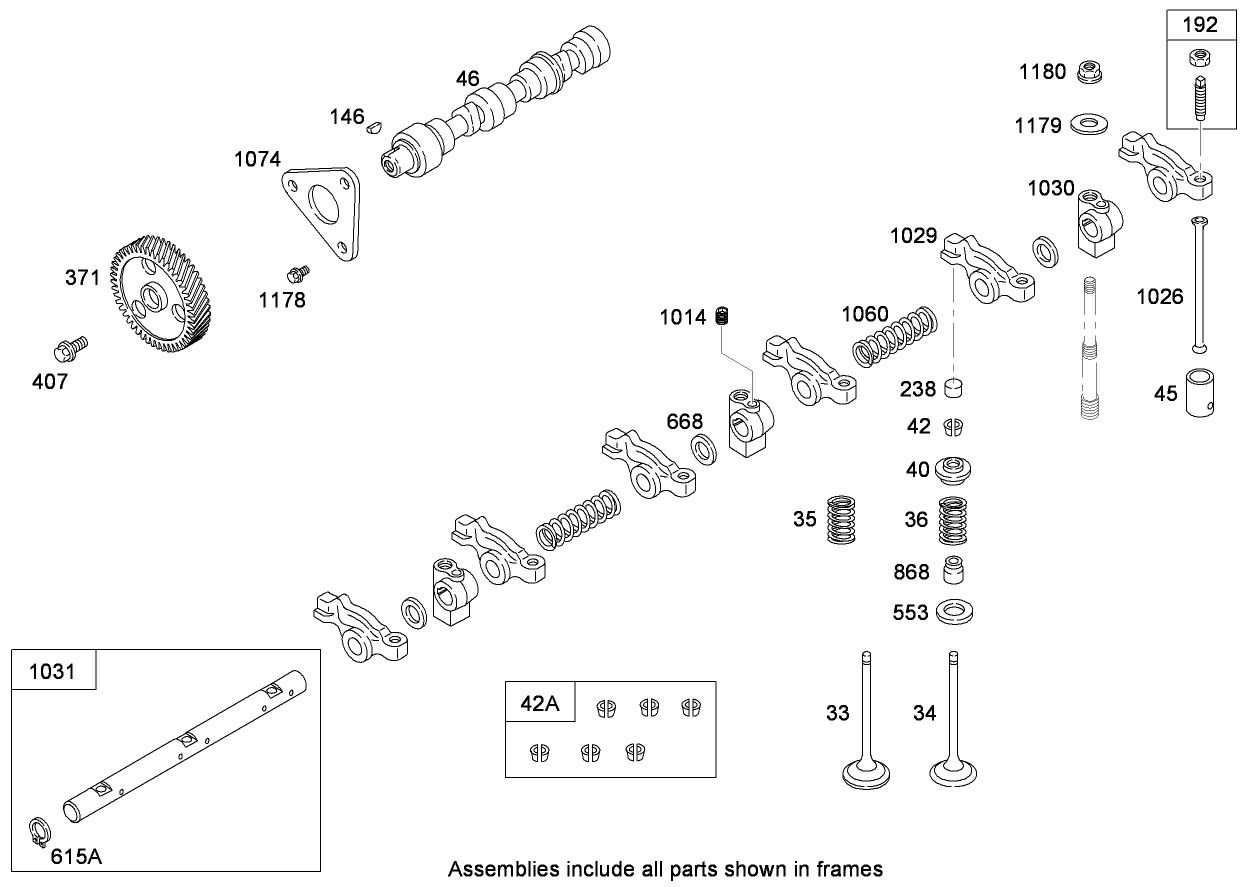 192
1180
1179
46
146
1074
1030
1029
371
1178
1026
1014
1060
407
238
45
668
42
40
35
36
868
553
1031
42A
33
34
615A
Assemblies include all parts shown in frames