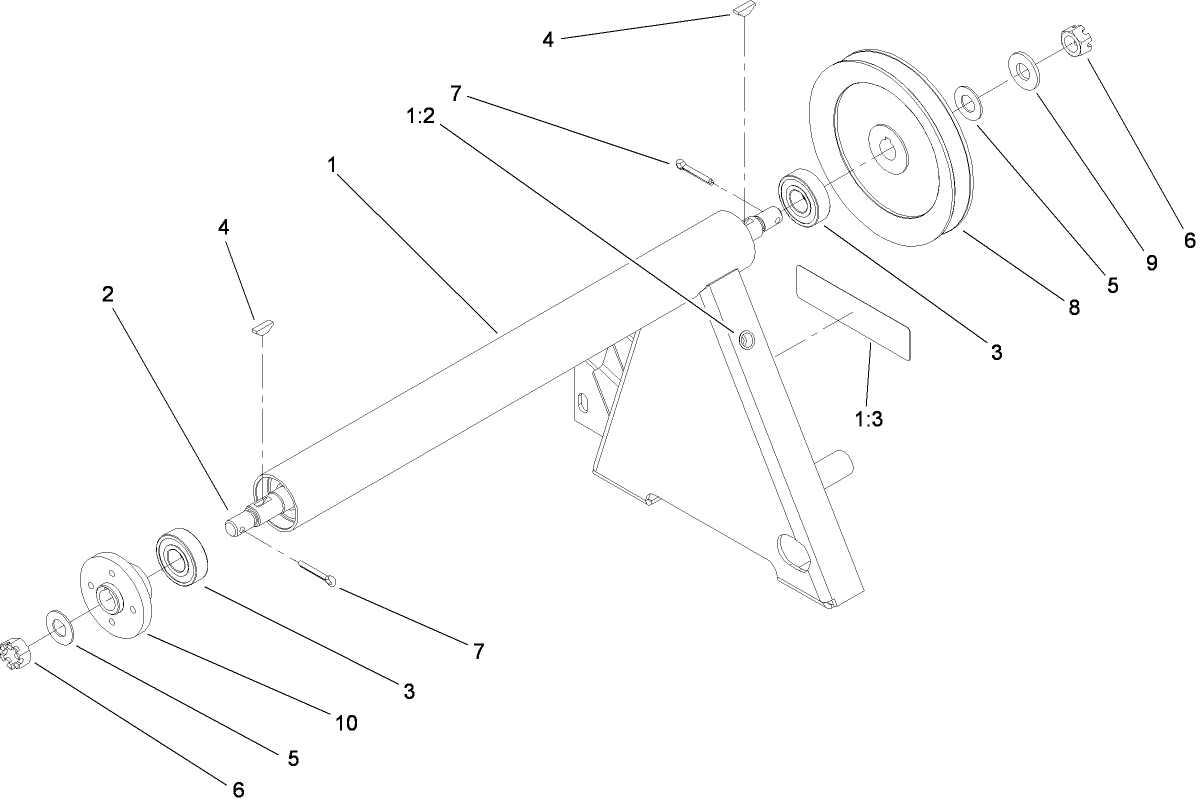 4
7
1:2
1
4
2
6
9
5
8
3
1:3
7
3
10
5
6