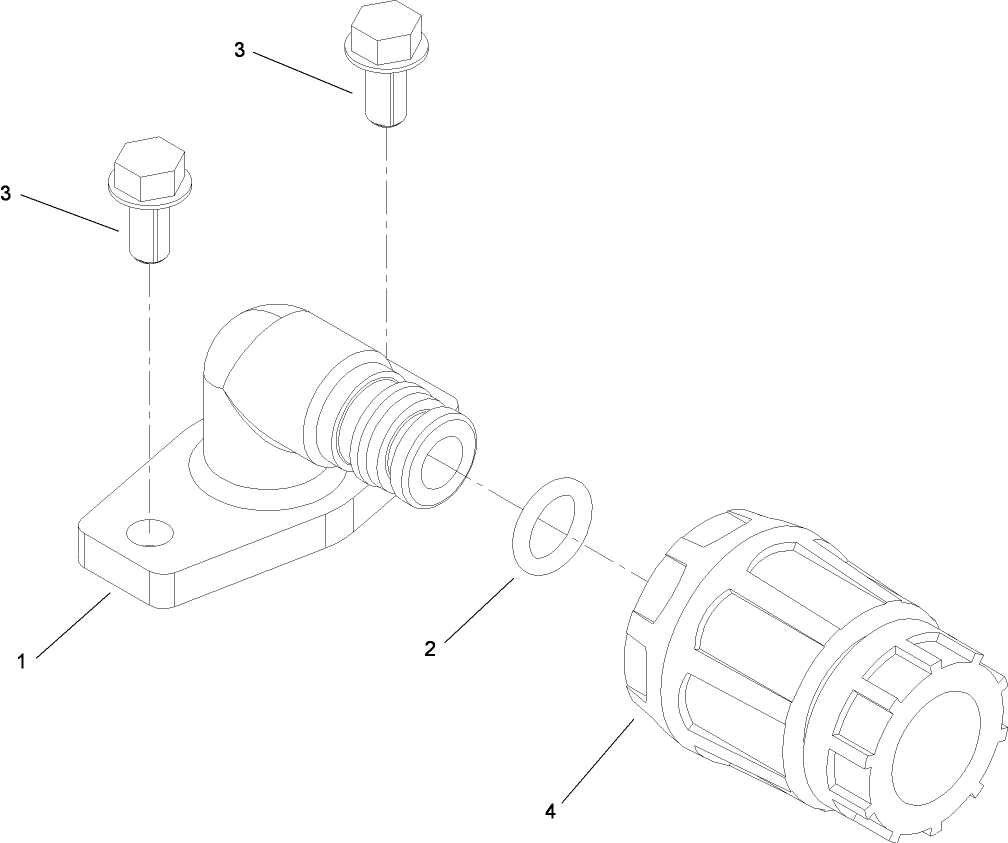 3

3

1

2

4