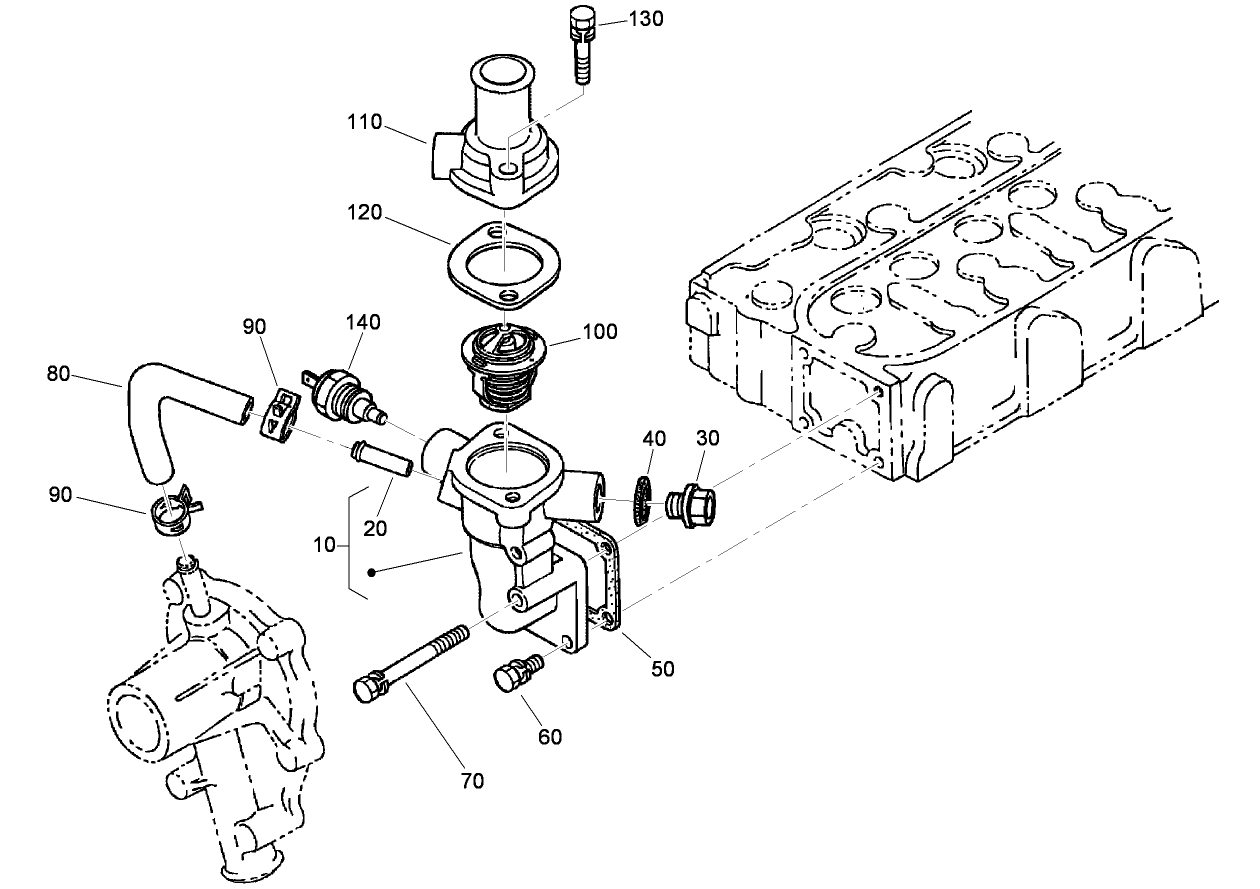 130
110
120
90
140
100
80
40
30
90
20
10
50
60
70