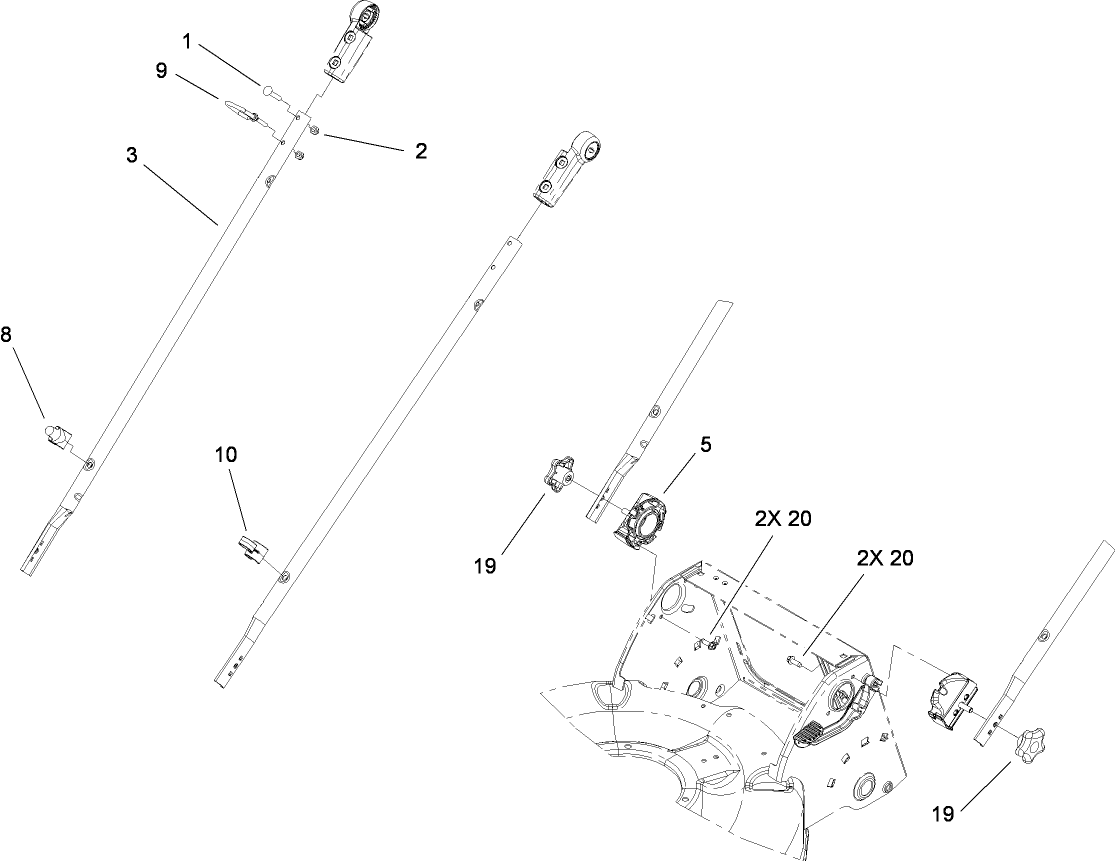 1
9
2
3
8
10
5
19
2X 20
2X 20
19