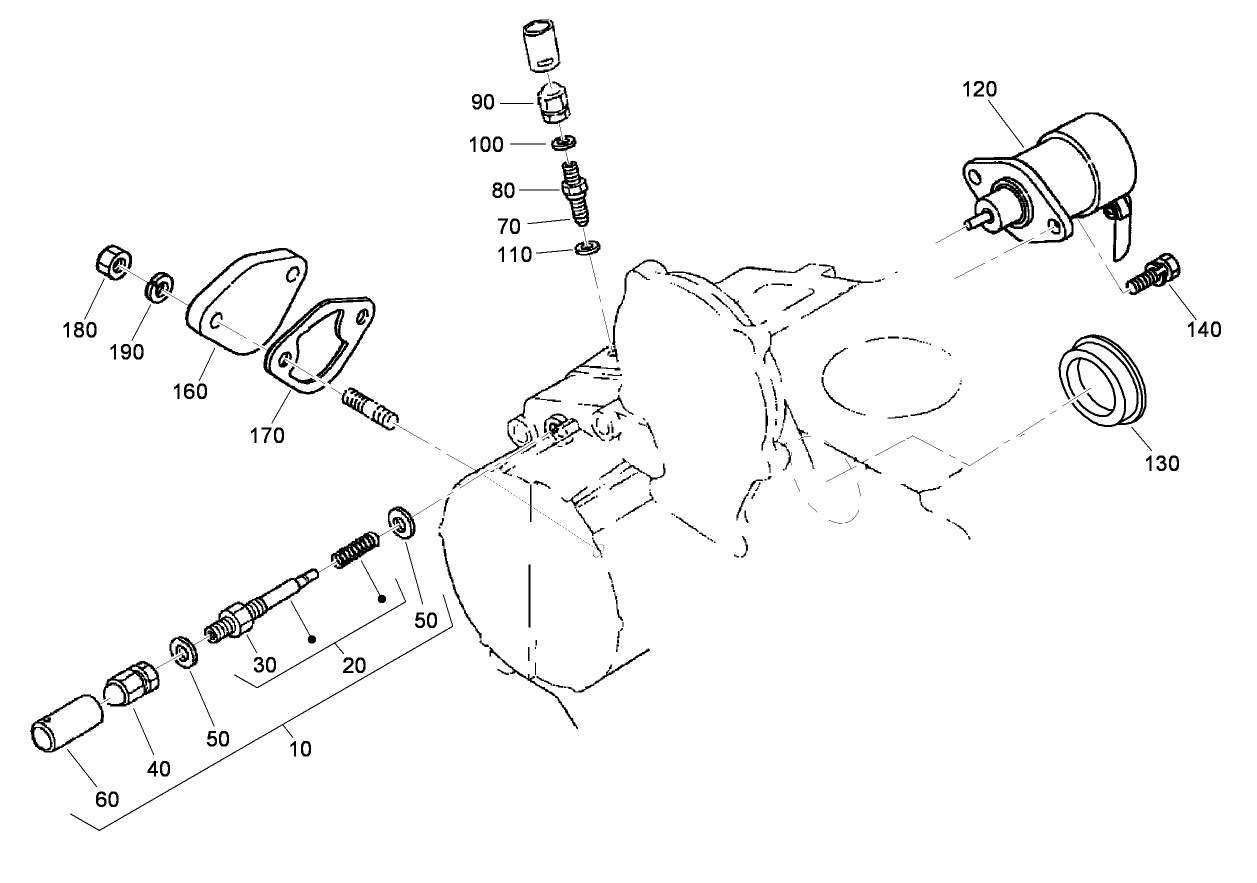 90
100
80
70
110
120
140
130
180
190
160
170
50
20
30
50
40
10
60