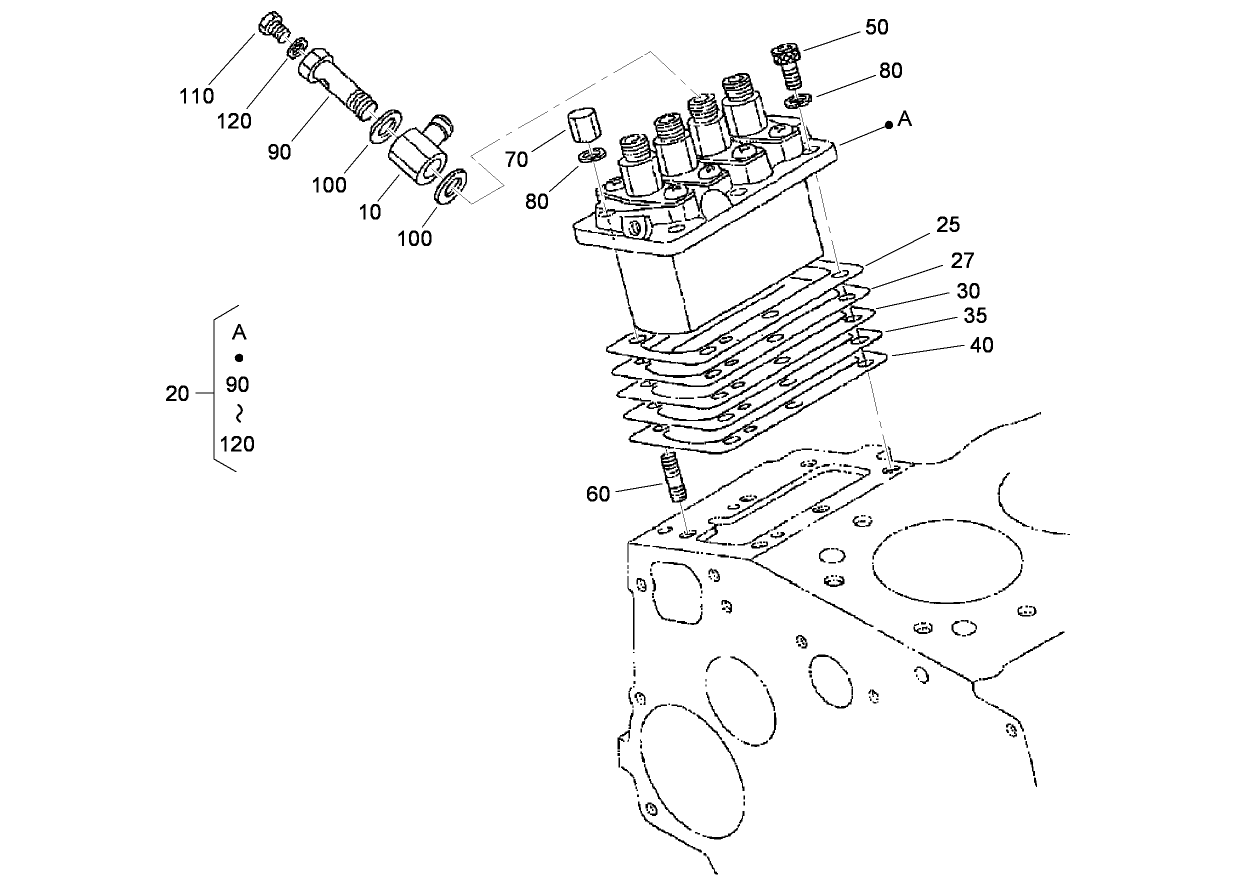 110
120
90
100
10
100
70
80
50
80
A
25
27
30
35
40
60
20
A
90
~
120