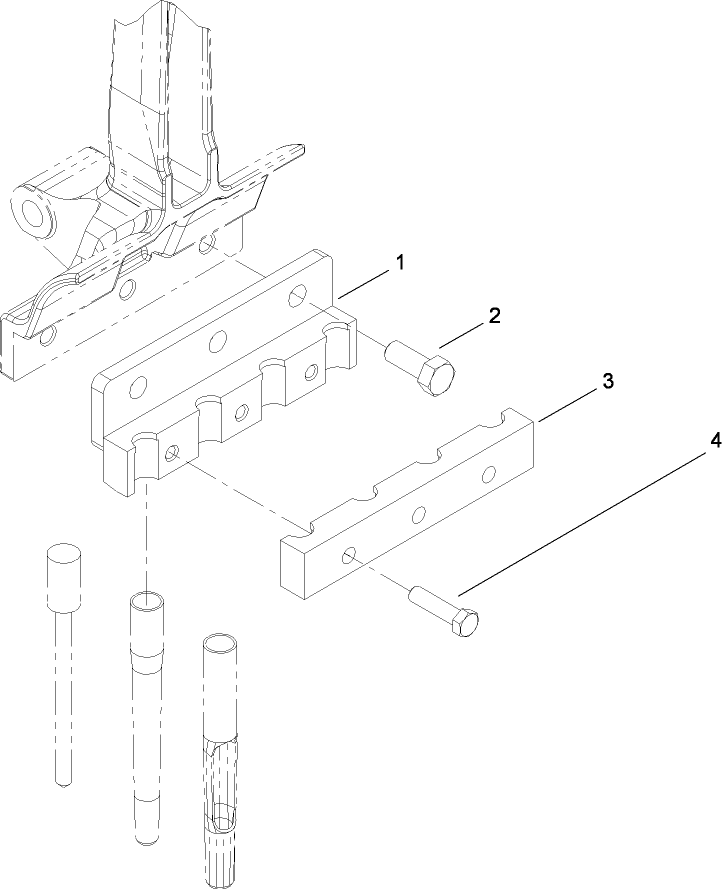 1
2
3
4