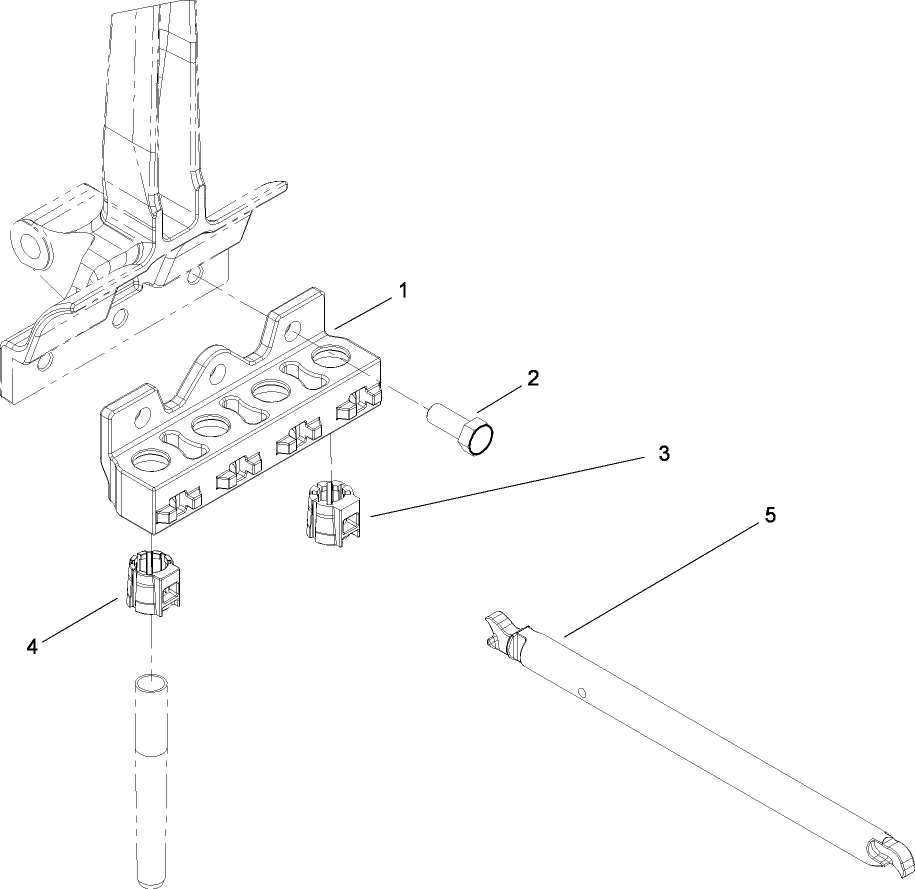 1
2
3
5
4