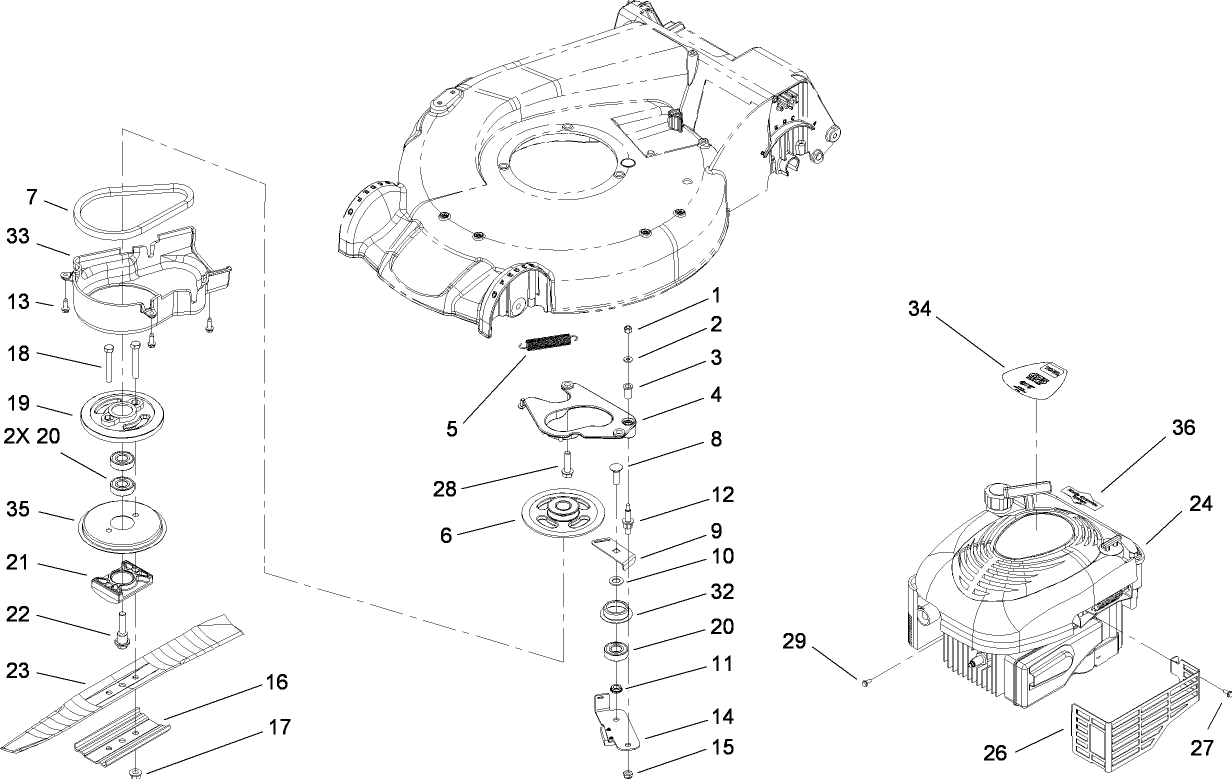 7
33
13
18
19
2X 20
35
21
22
23
16
17
1
2
3
4
5
8
28
12
6
9
10
32
20
11
14
15
34
36
24
29
26
27