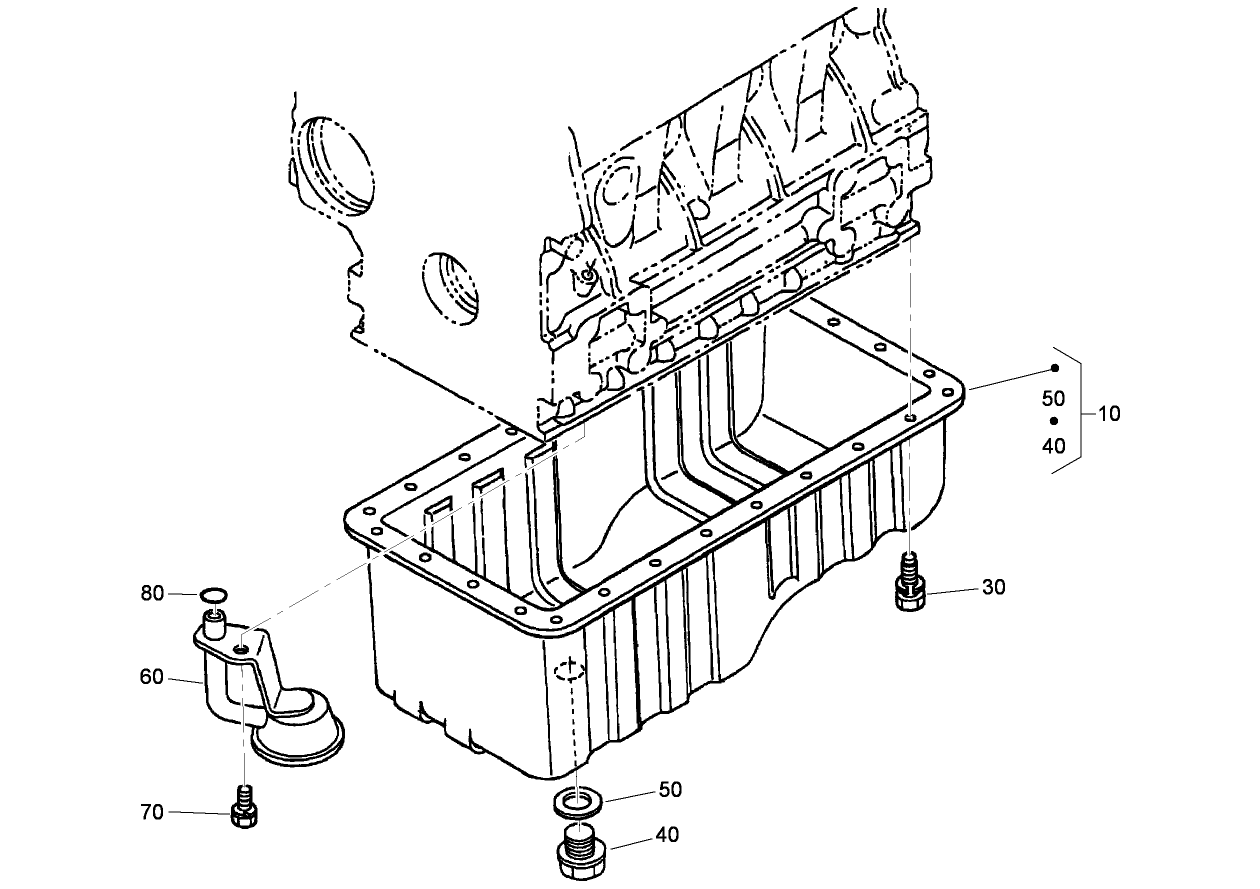 50
40
10
30
80
60
70
50
40